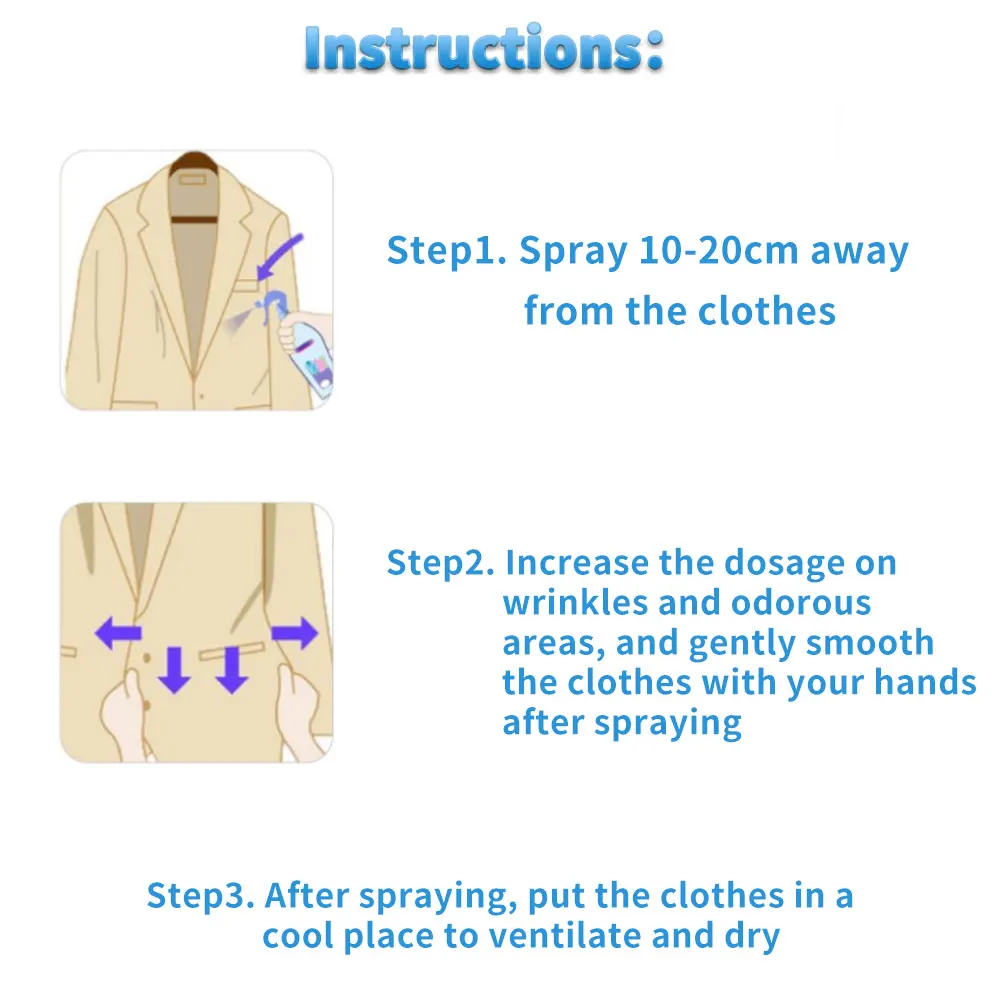 Instructions:

Step1. Spray 10-20cm away from the clothes

Step2. Increase the dosage on wrinkles and odorous areas, and gently smooth the clothes with your hands after spraying

Step3. After spraying, put the clothes in a cool place to ventilate and dry