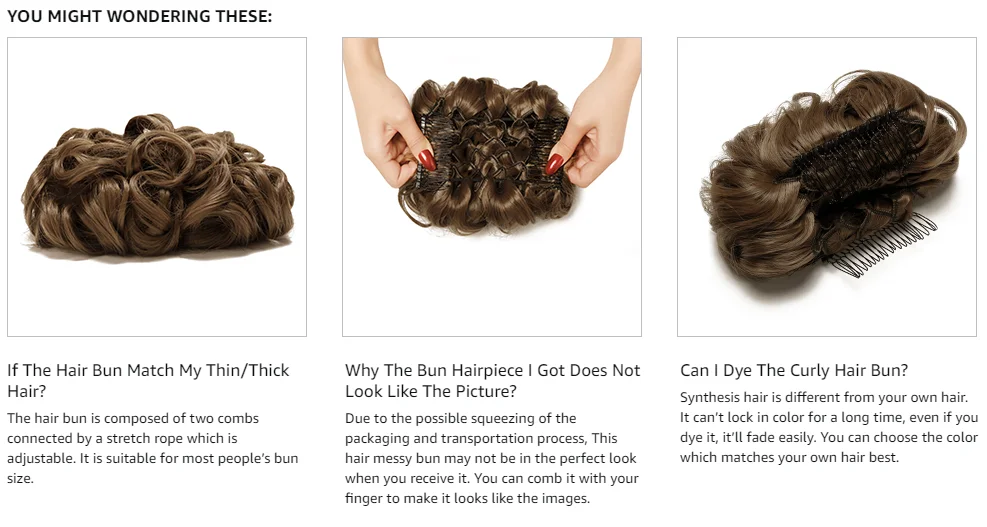 YOU MIGHT WONDERING THESE:

If The Hair Bun Match My Thin/Thick Hair?

The hair bun is composed of two combs connected by a stretch rope which is adjustable. It is suitable for most people's bun size.

Why The Bun Hairpiece I Got Does Not Look Like The Picture?

Due to the possible squeezing of the packaging and transportation process, This hair messy bun may not be in the perfect look when you receive it. You can comb it with your finger to make it looks like the images.

Can I Dye The Curly Hair Bun?

Synthesis hair is different from your own hair. It can't lock in color for a long time, even if you dye it, it'll fade easily. You can choose the color which matches your own hair best.