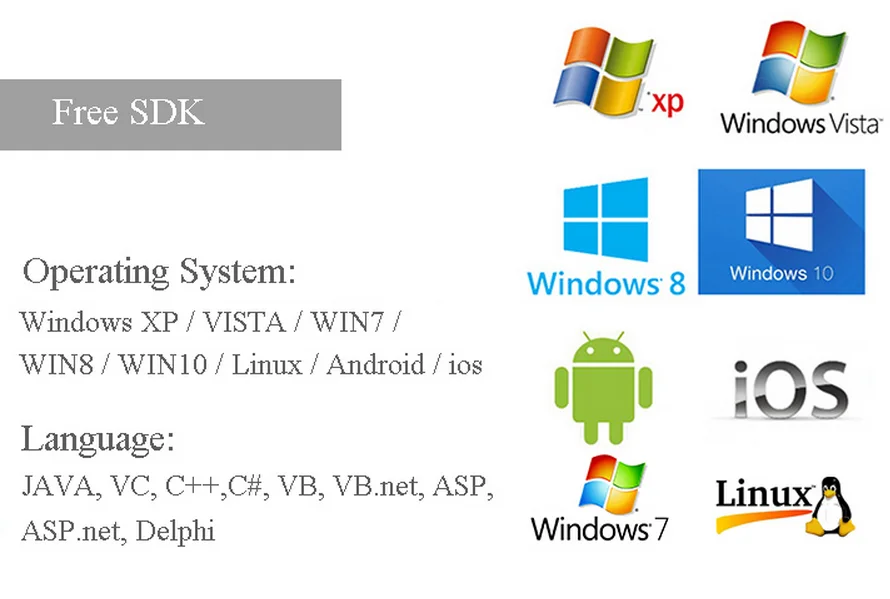 Free SDK

Operating System:

Windows XP / VISTA / WIN7 / WIN8 / WIN10 / Linux / Android / ios

Language:

JAVA, VC, C++,C#, VB, VB.net, ASP, ASP.net, Delphi

xp

Windows Vista

Windows 8

Windows 10

iOS

Windows 7

Linux