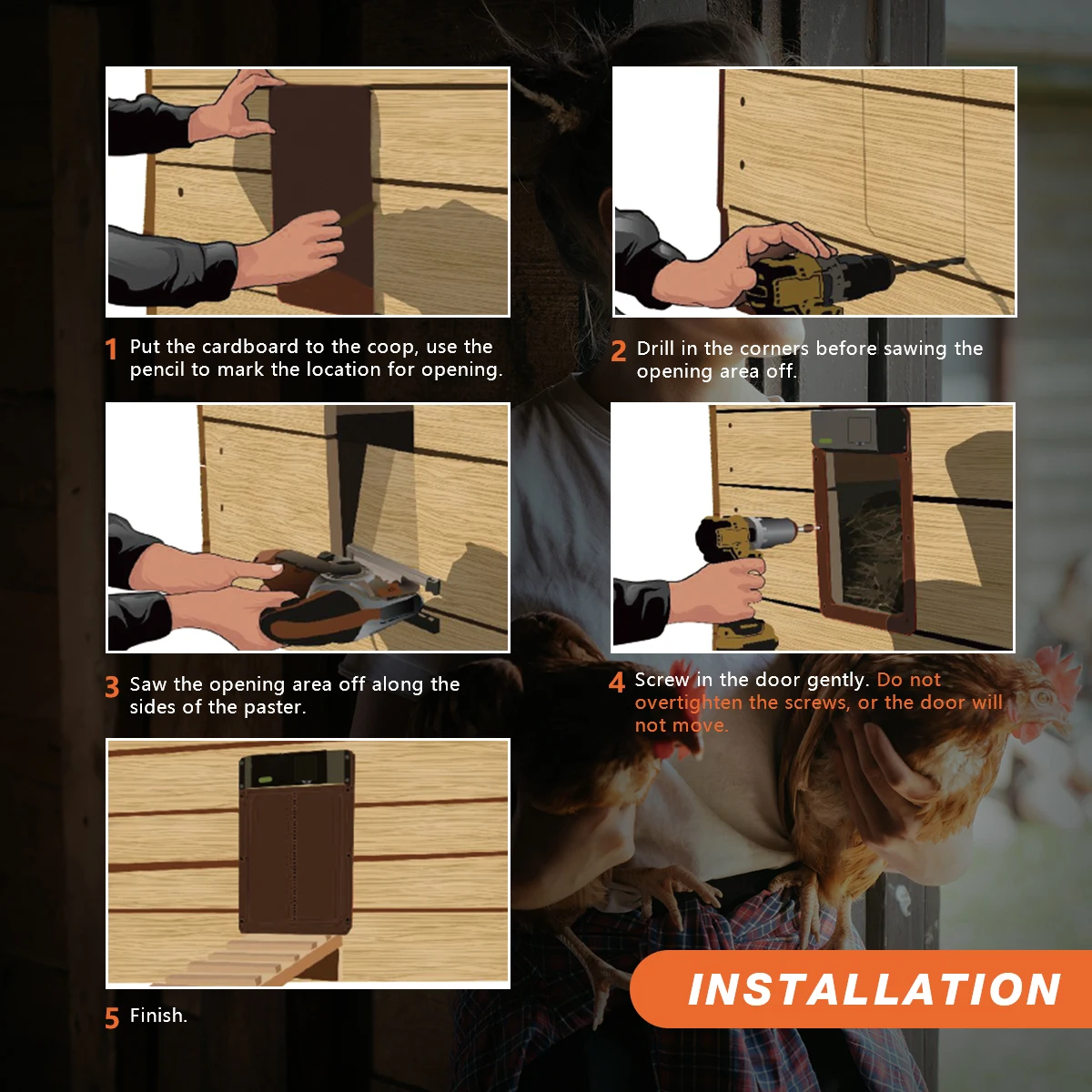 1 Put the cardboard to the coop, use the pencil to mark the location for opening.

2 Drill in the corners before sawing the opening area off.

3 Saw the opening area off along the sides of the paster.

4 Screw in the door gently. Do not overtighten the screws, or the door will not move.

5 Finish.

INSTALLATION