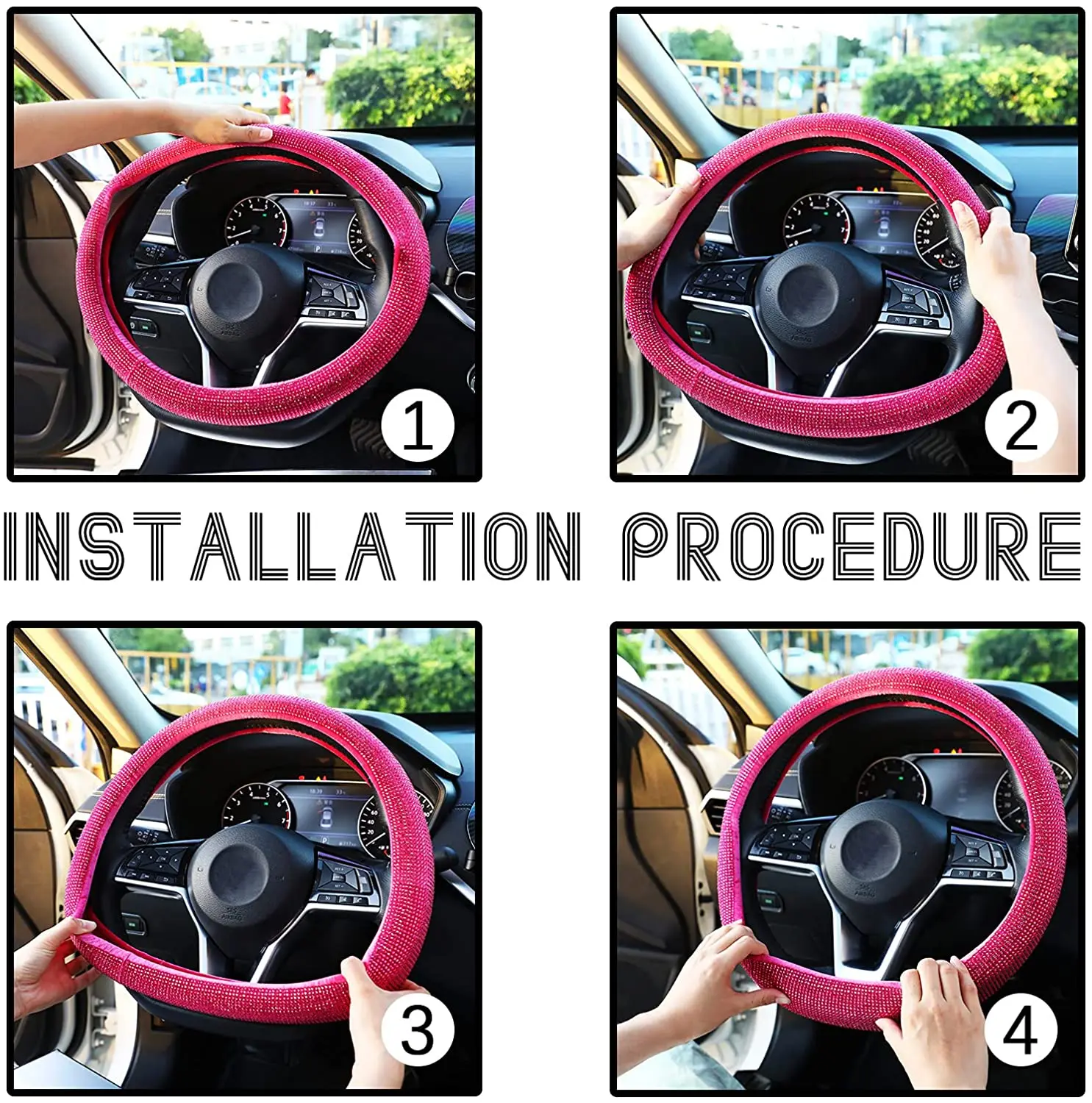 1

2

INSTALLATION PROCEDURE

3

4