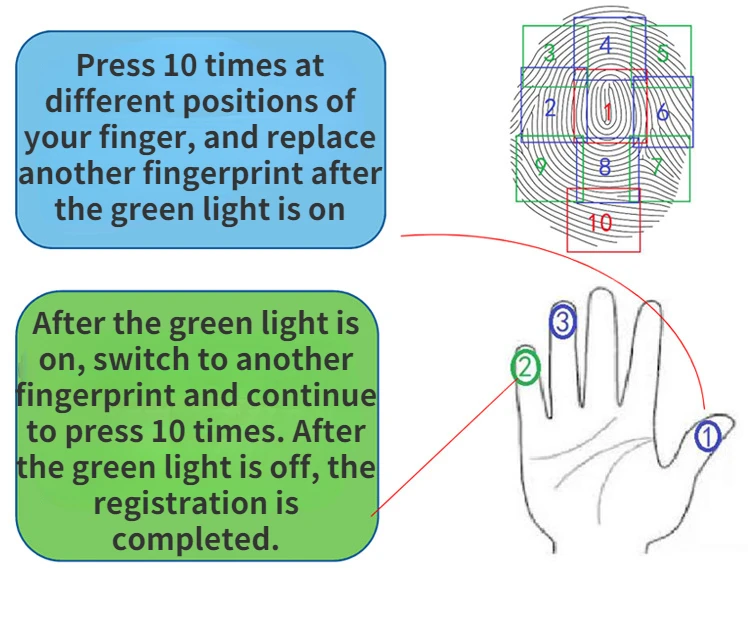 Press 10 times at different positions of your finger, and replace another fingerprint after the green light is on

3
4
5
2
1
6
9
8
7
10

After the green light is on, switch to another fingerprint and continue to press 10 times. After the green light is off, the registration is completed.

3
2
1