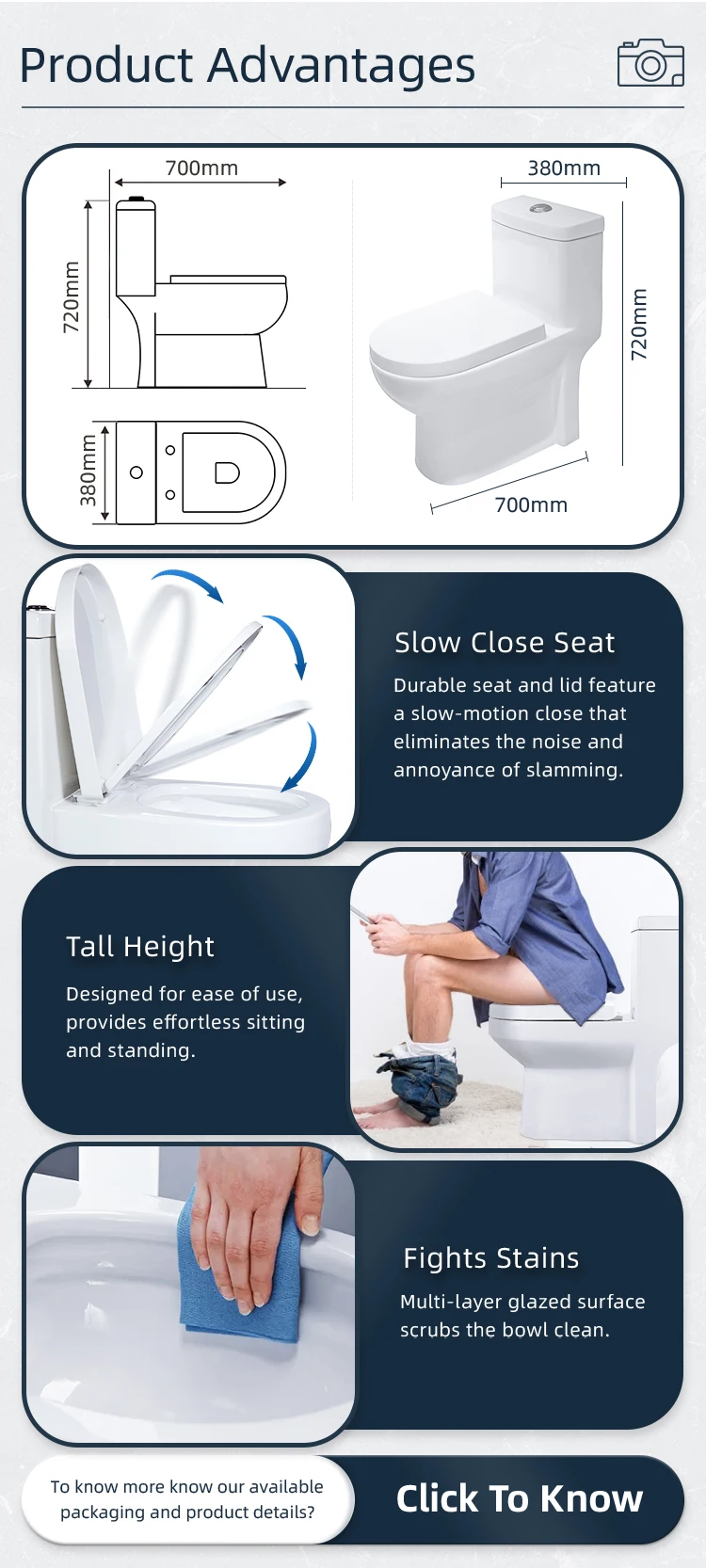 Product Advantages

700mm
720mm
380mm

380mm
720mm
700mm

Slow Close Seat

Durable seat and lid feature a slow-motion close that eliminates the noise and annoyance of slamming.

Tall Height

Designed for ease of use, provides effortless sitting and standing.

Fights Stains

Multi-layer glazed surface scrubs the bowl clean.

To know more know our available packaging and product details?

Click To Know