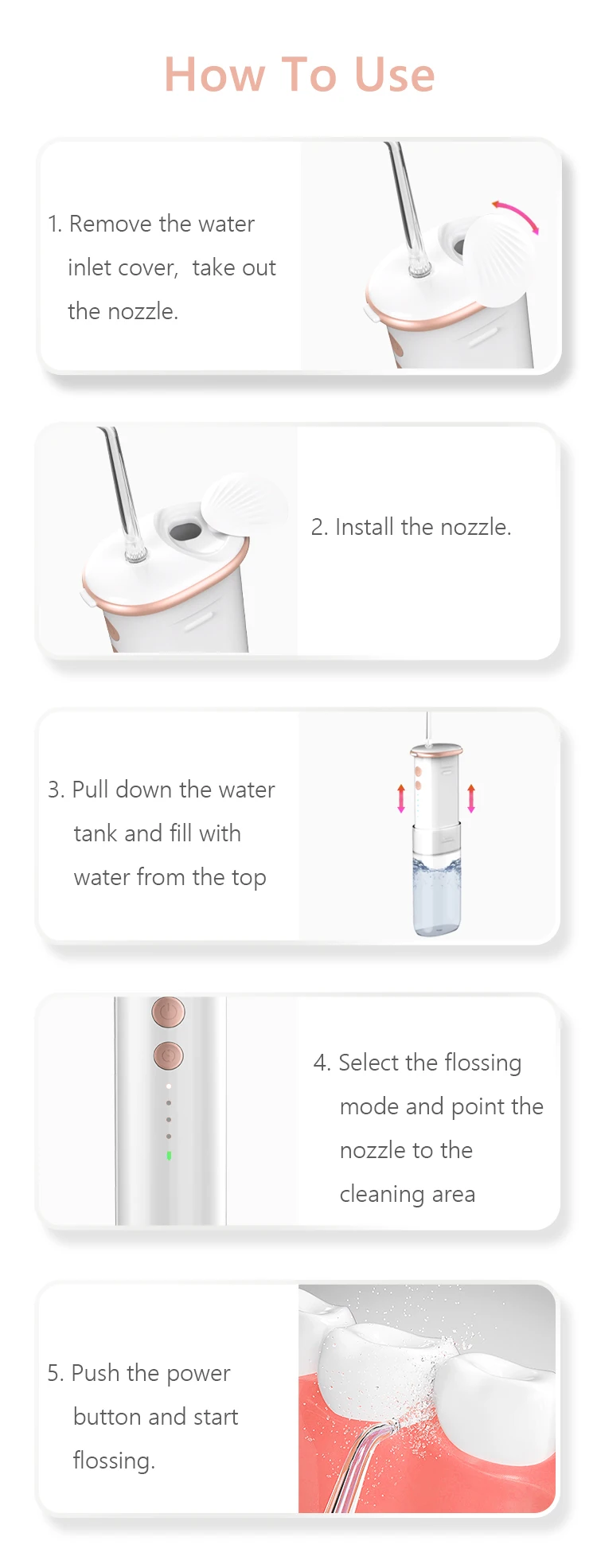 How To Use

1. Remove the water inlet cover, take out the nozzle.

2. Install the nozzle.

3. Pull down the water tank and fill with water from the top

4. Select the flossing mode and point the nozzle to the cleaning area

5. Push the power button and start flossing.