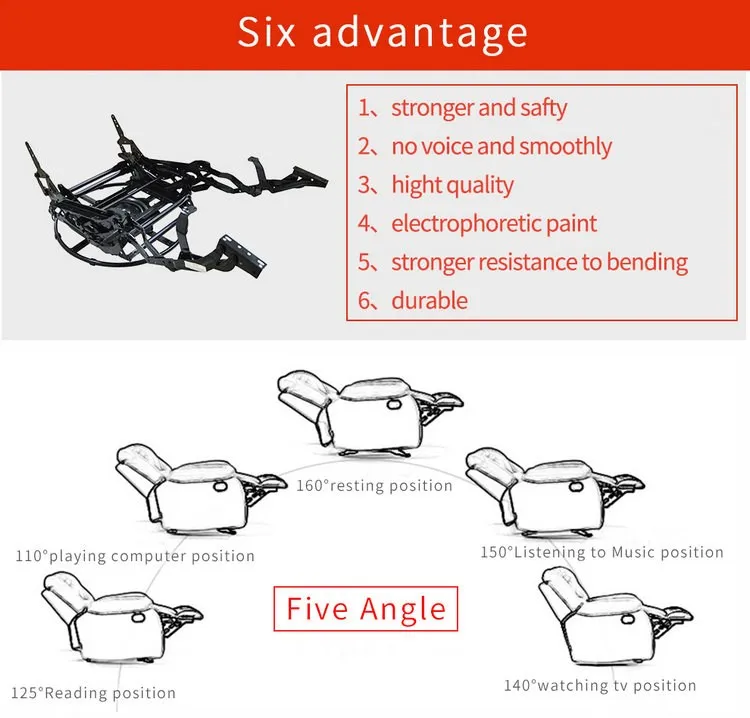 Six advantage

1、stronger and safty
2、no voice and smoothly
3、hight quality
4、electrophoretic paint
5、stronger resistance to bending
6、durable

160°resting position

110°playing computer position

150°Listening to Music position

Five Angle

125°Reading position

140°watching tv position