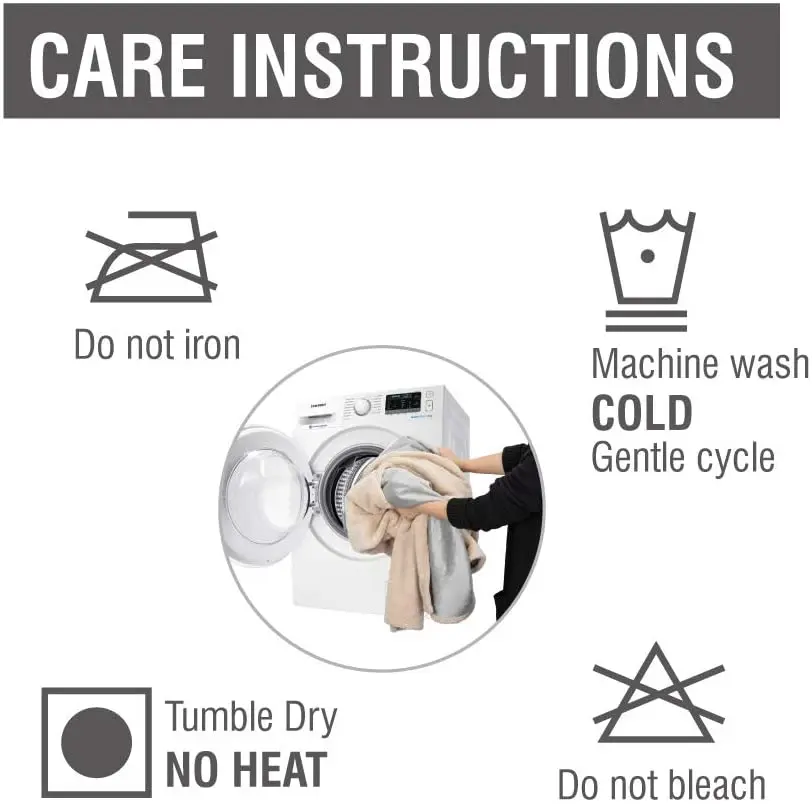 CARE INSTRUCTIONS

Do not iron

Machine wash
COLD
Gentle cycle

Tumble Dry
NO HEAT

Do not bleach