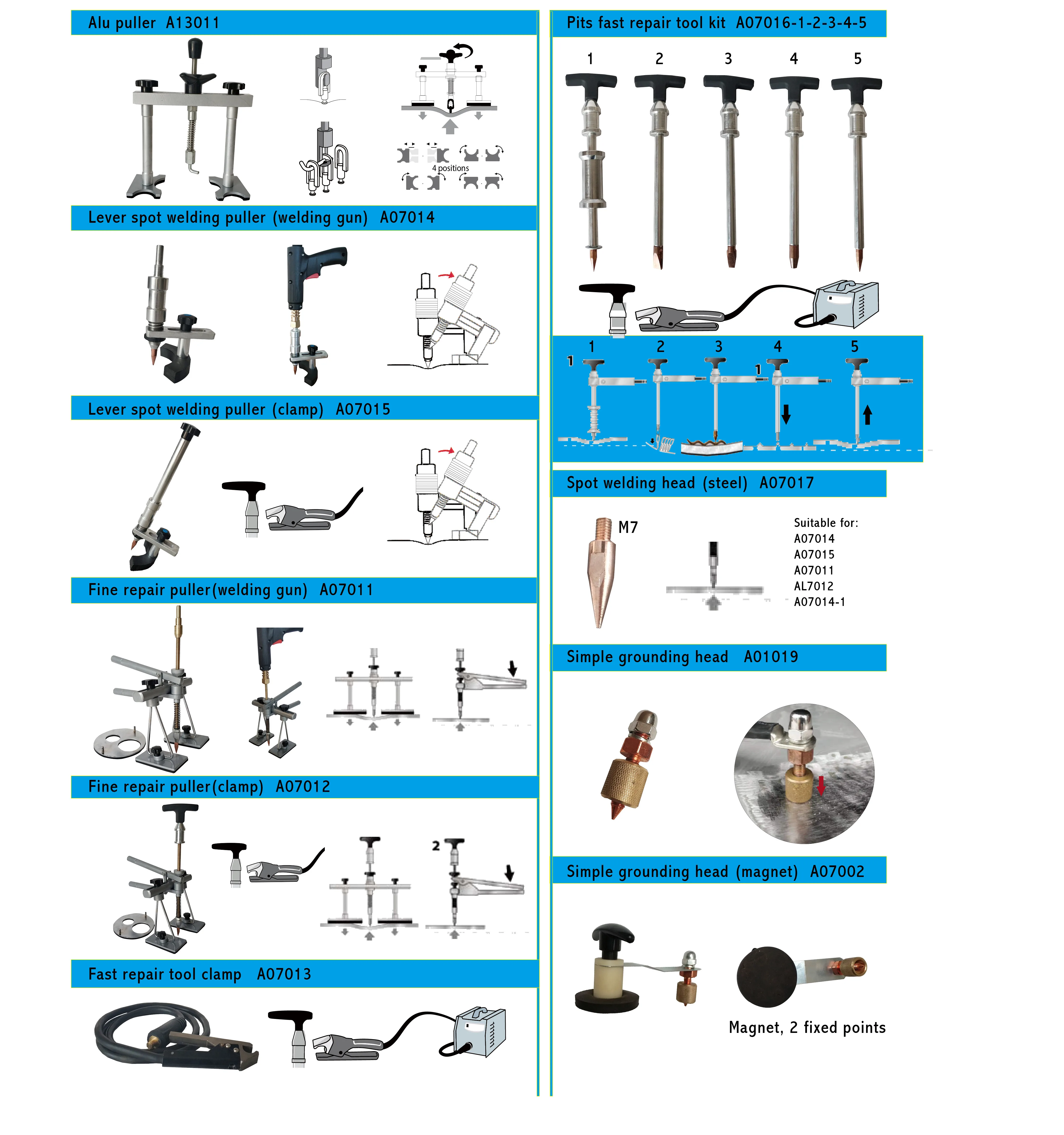 Alu puller A13011

4 positions

Lever spot welding puller (welding gun) A07014

Lever spot welding puller (clamp) A07015

Fine repair puller(welding gun) A07011

Fine repair puller(clamp) A07012

2

Fast repair tool clamp A07013

Pits fast repair tool kit A07016-1-2-3-4-5

1 2 3 4 5

1 2 3 4 5

1

1

Spot welding head (steel) A07017

M7

Suitable for:
A07014
A07015
A07011
AL7012
A07014-1

Simple grounding head A01019

Simple grounding head (magnet) A07002

Magnet, 2 fixed points