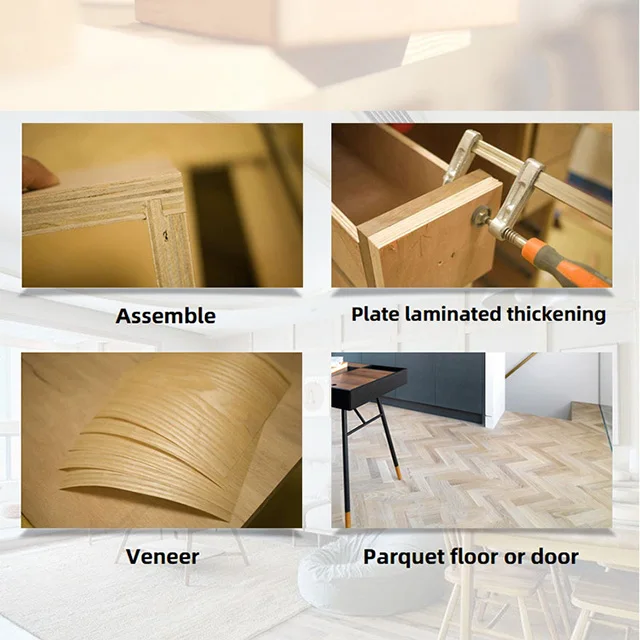 Assemble

Plate laminated thickening

Veneer

Parquet floor or door