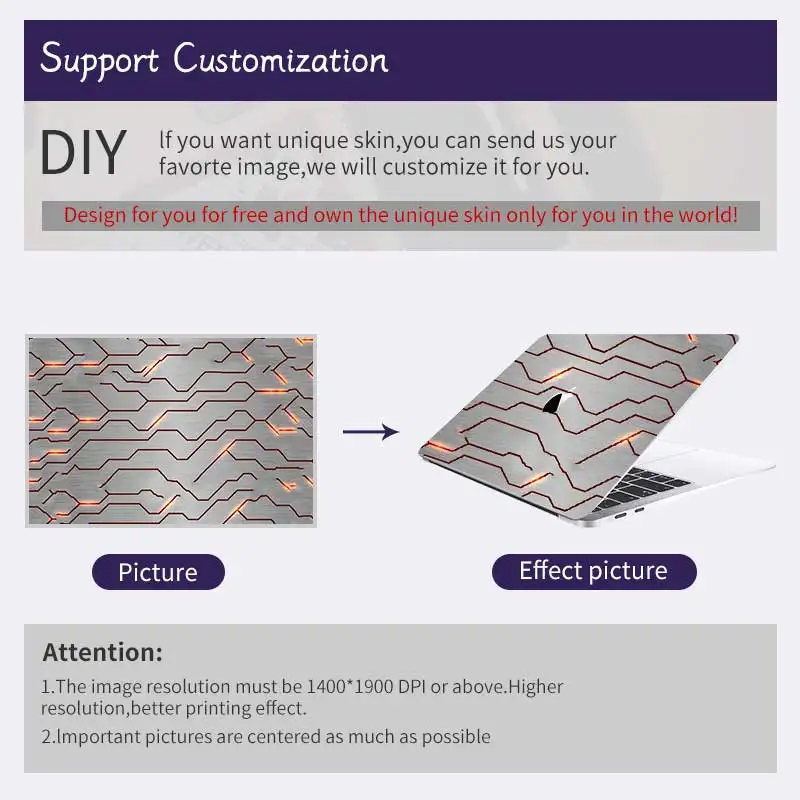 Support Customization

DIY

If you want unique skin,you can send us your favorte image,we will customize it for you.

Design for you for free and own the unique skin only for you in the world!

Picture

Effect picture

Attention:

1.The image resolution must be 1400*1900 DPI or above.Higher resolution,better printing effect.

2.Important pictures are centered as much as possible