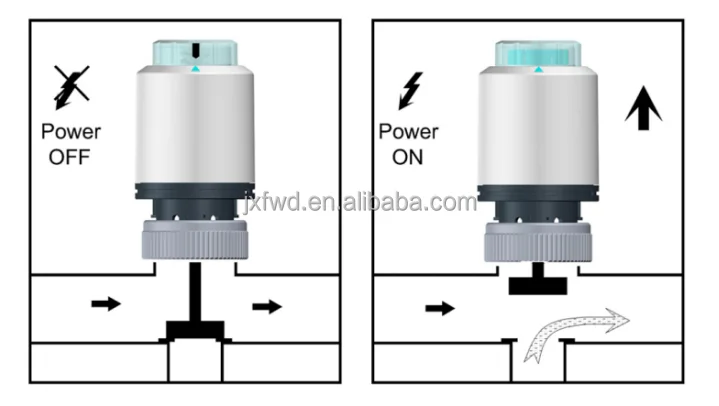 Power
OFF

jxfwd.en.alibaba.com

Power
ON