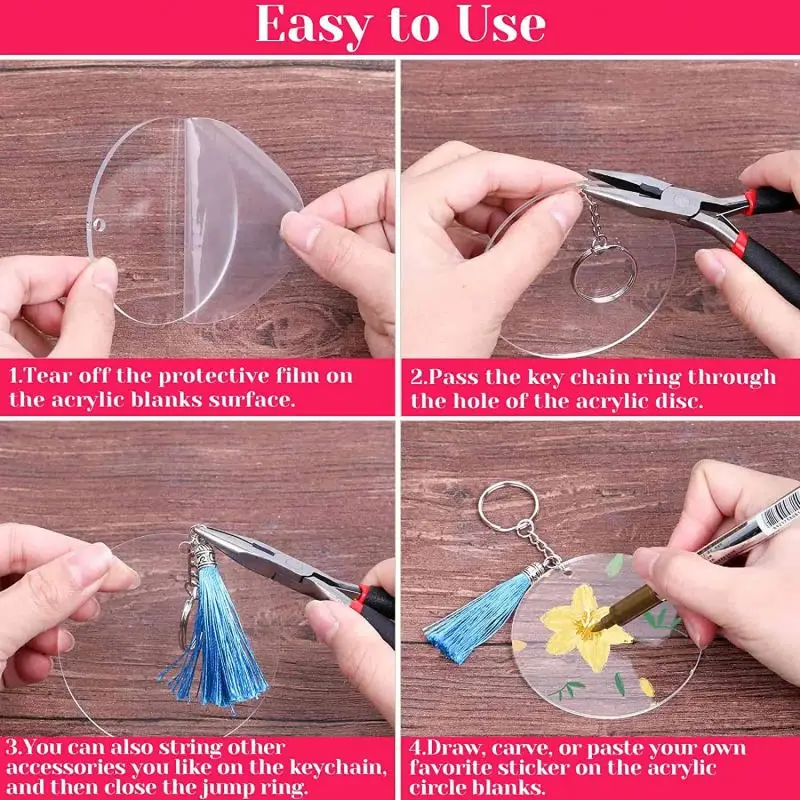 Easy to Use

1.Tear off the protective film on the acrylic blanks surface.

2.Pass the key chain ring through the hole of the acrylic disc.

3.You can also string other accessories you like on the keychain, and then close the jump ring.

4.Draw, carve, or paste your own favorite sticker on the acrylic circle blanks.