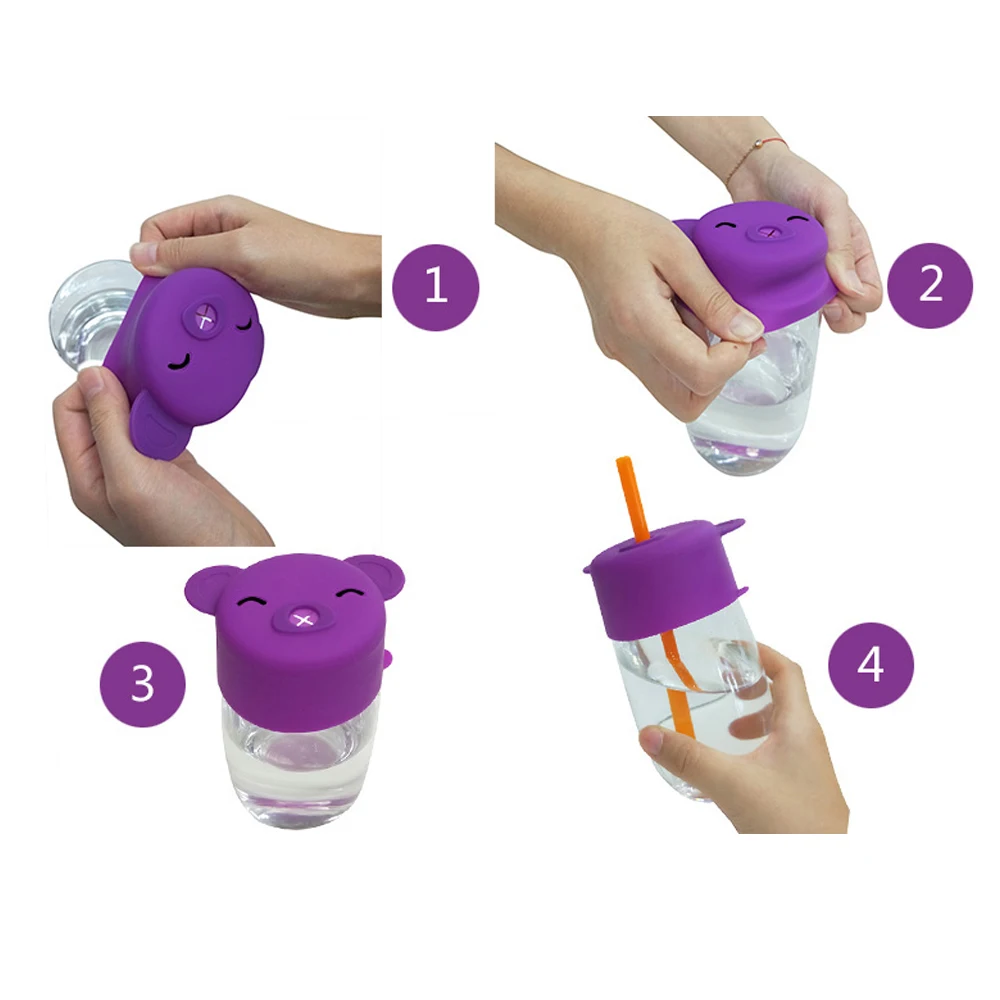 1

2

3

4