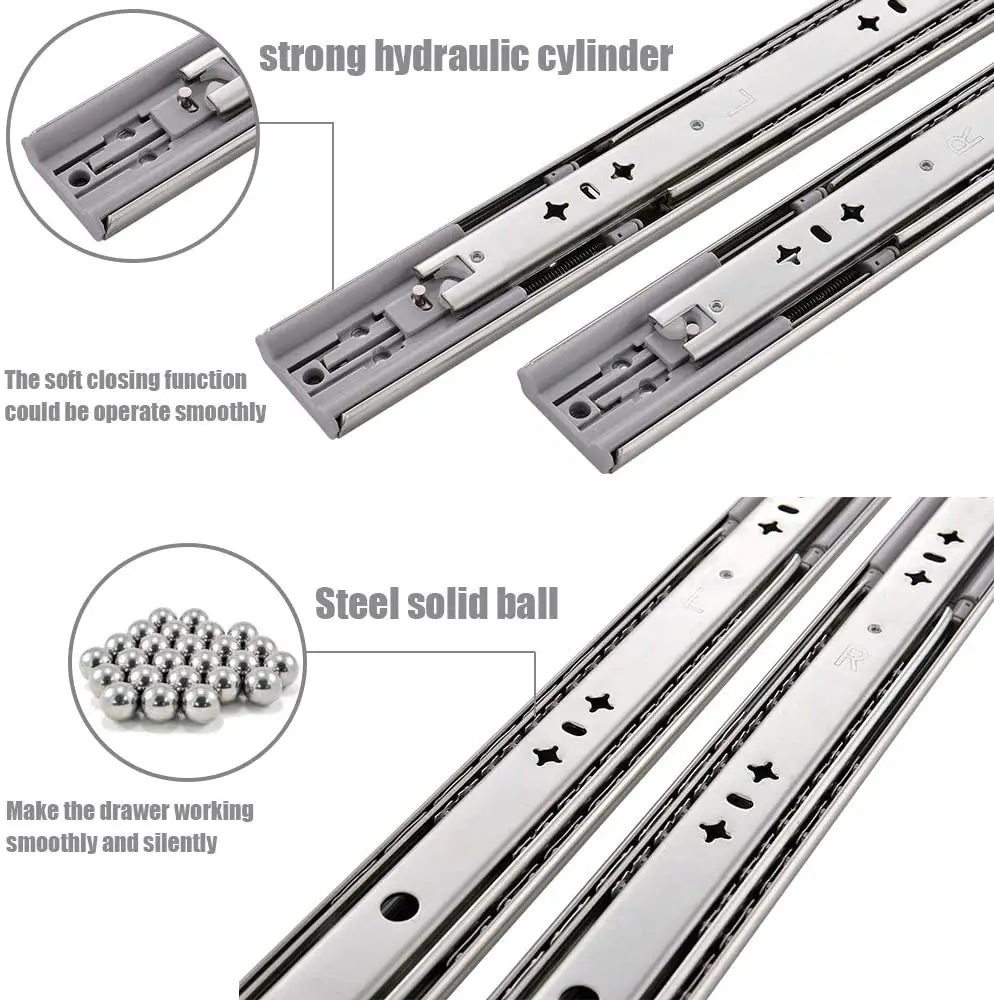 strong hydraulic cylinder

L

R

The soft closing function could be operate smoothly

Steel solid ball

L

R

Make the drawer working smoothly and silently