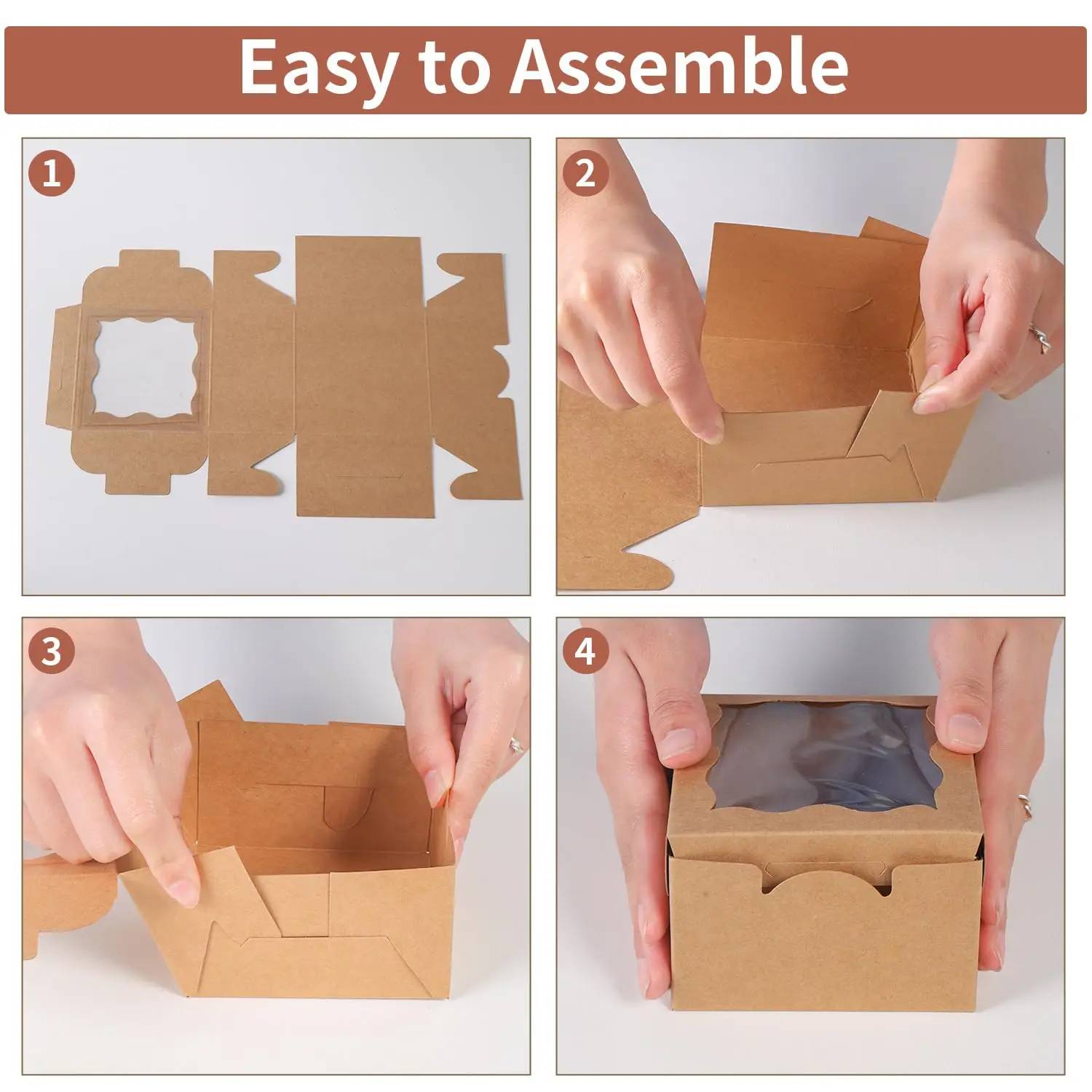 Easy to Assemble

1

2

3

4