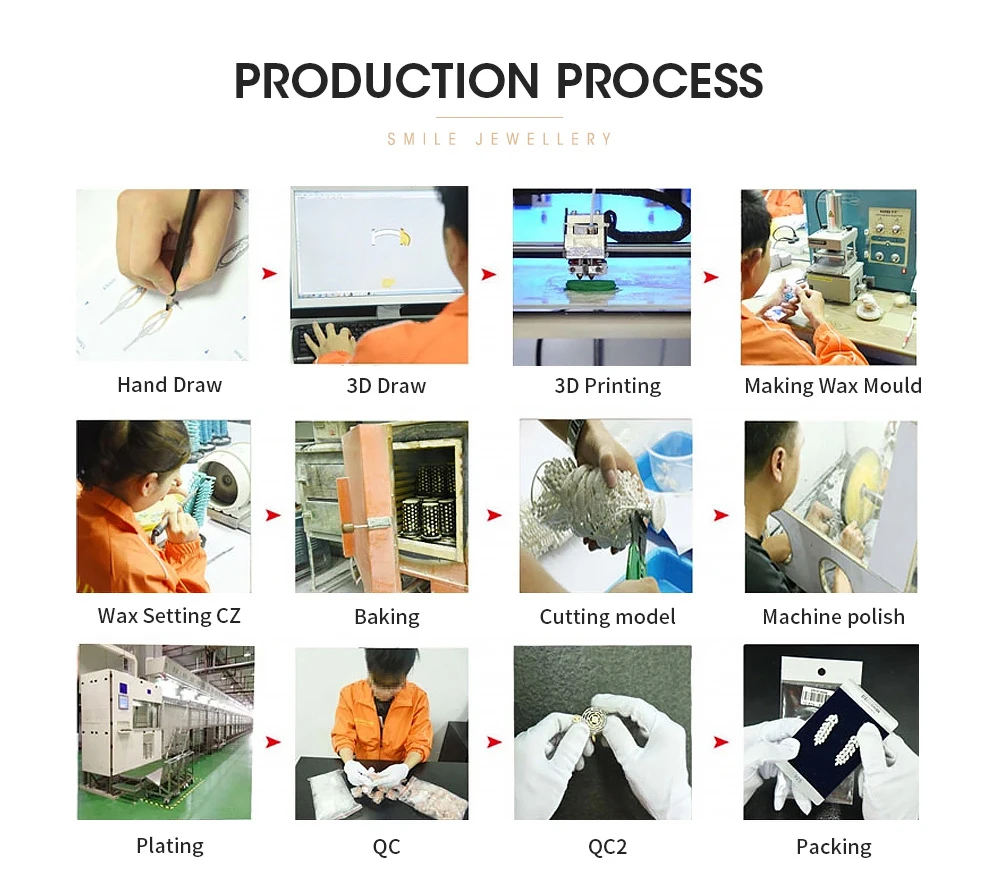 PRODUCTION PROCESS

SMILE JEWELLERY

Hand Draw

3D Draw

3D Printing

Making Wax Mould

Wax Setting CZ

Baking

Cutting model

Machine polish

Plating

QC

QC2

Packing