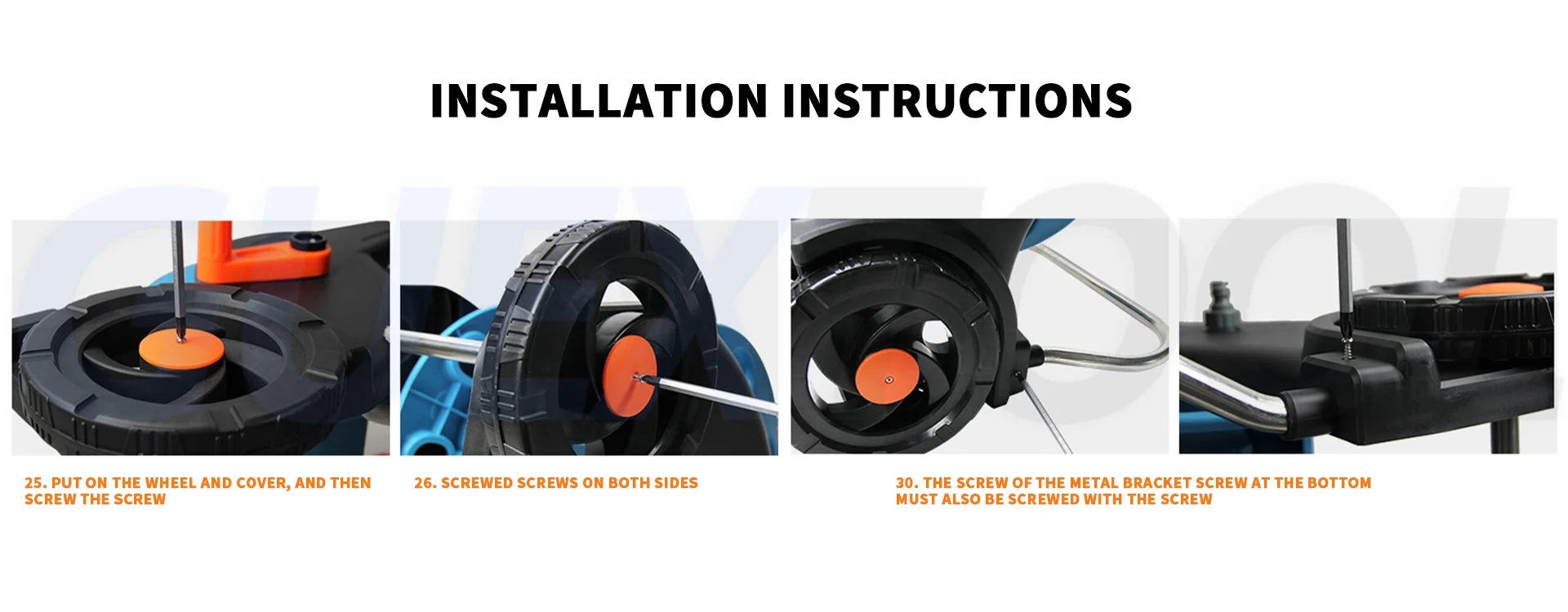 INSTALLATION INSTRUCTIONS

25. PUT ON THE WHEEL AND COVER, AND THEN SCREW THE SCREW

26. SCREWED SCREWS ON BOTH SIDES

30. THE SCREW OF THE METAL BRACKET SCREW AT THE BOTTOM MUST ALSO BE SCREWED WITH THE SCREW