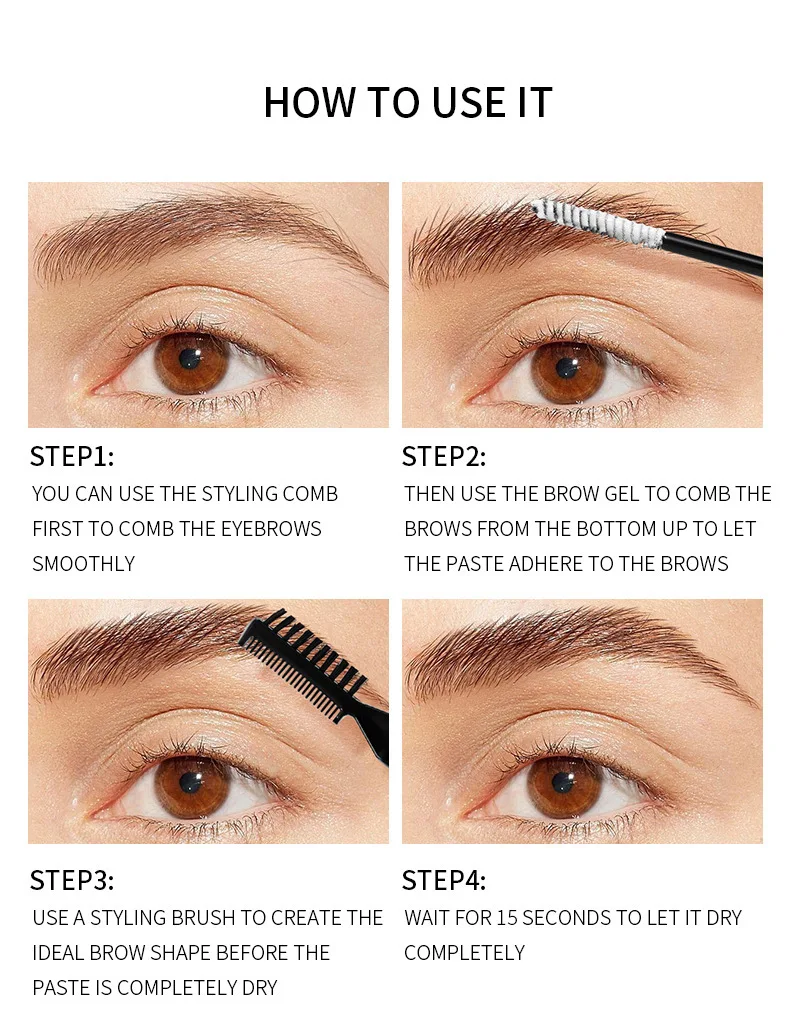 HOW TO USE IT

STEP1:
YOU CAN USE THE STYLING COMB FIRST TO COMB THE EYEBROWS SMOOTHLY

STEP2:
THEN USE THE BROW GEL TO COMB THE BROWS FROM THE BOTTOM UP TO LET THE PASTE ADHERE TO THE BROWS

STEP3:
USE A STYLING BRUSH TO CREATE THE IDEAL BROW SHAPE BEFORE THE PASTE IS COMPLETELY DRY

STEP4:
WAIT FOR 15 SECONDS TO LET IT DRY COMPLETELY