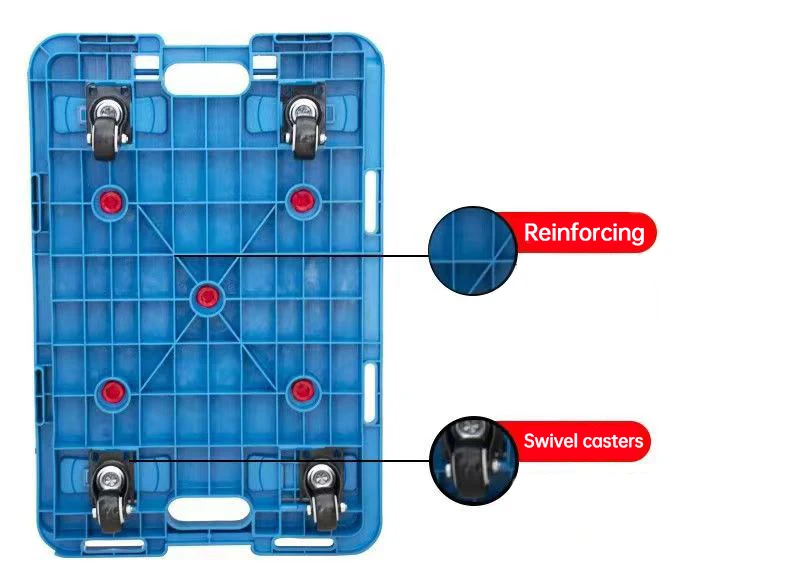 Reinforcing

Swivel casters