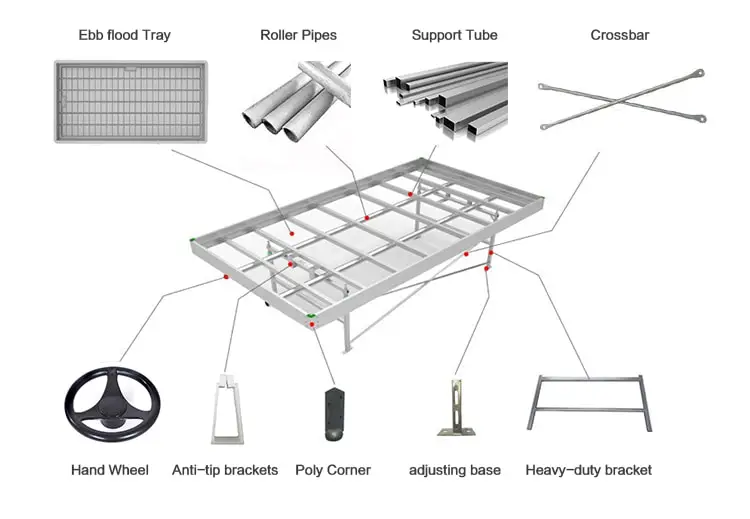 Ebb flood Tray

Roller Pipes

Support Tube

Crossbar

Hand Wheel

Anti-tip brackets

Poly Corner

adjusting base

Heavy-duty bracket