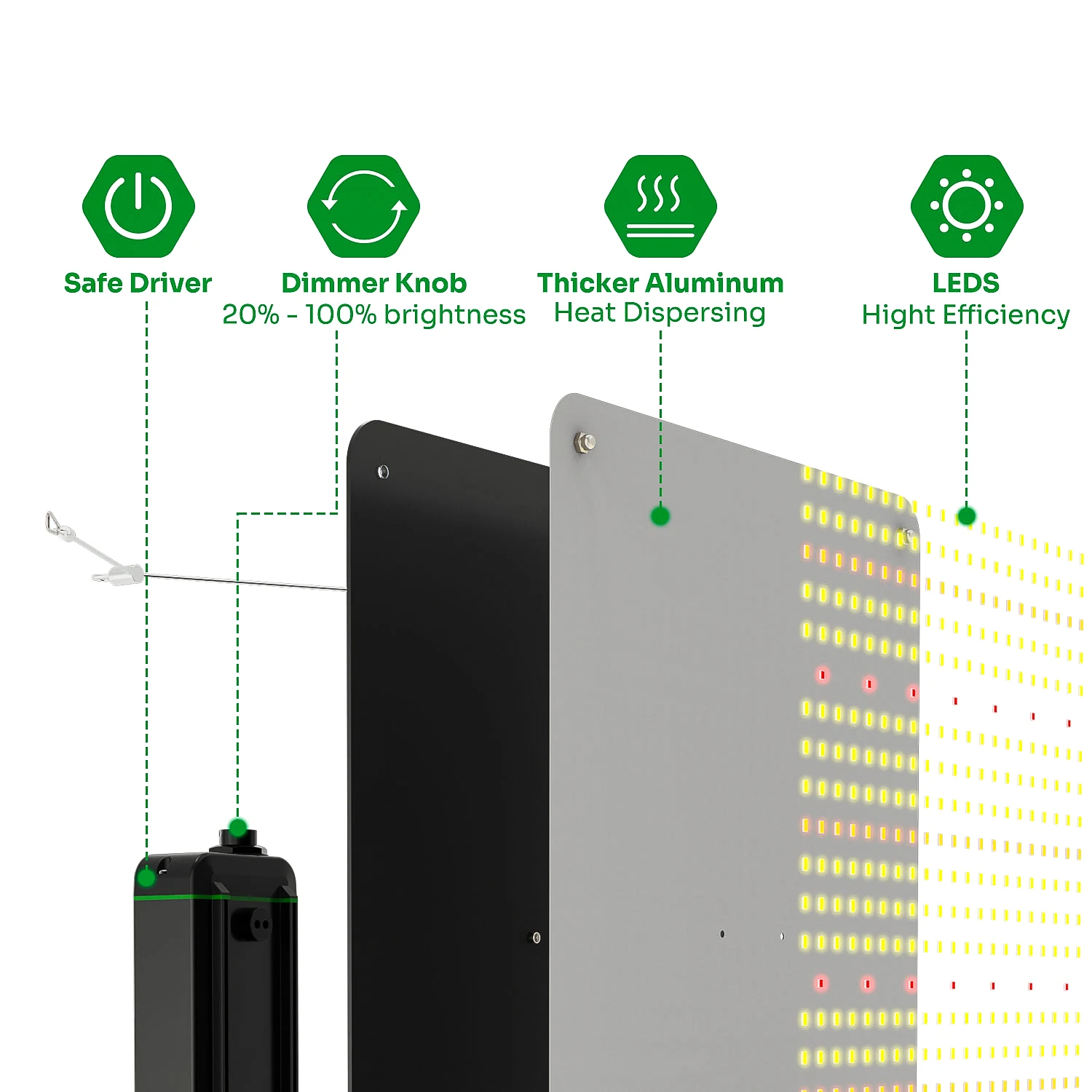 Safe Driver

Dimmer Knob
20% - 100% brightness

Thicker Aluminum
Heat Dispersing

LEDS
Hight Efficiency