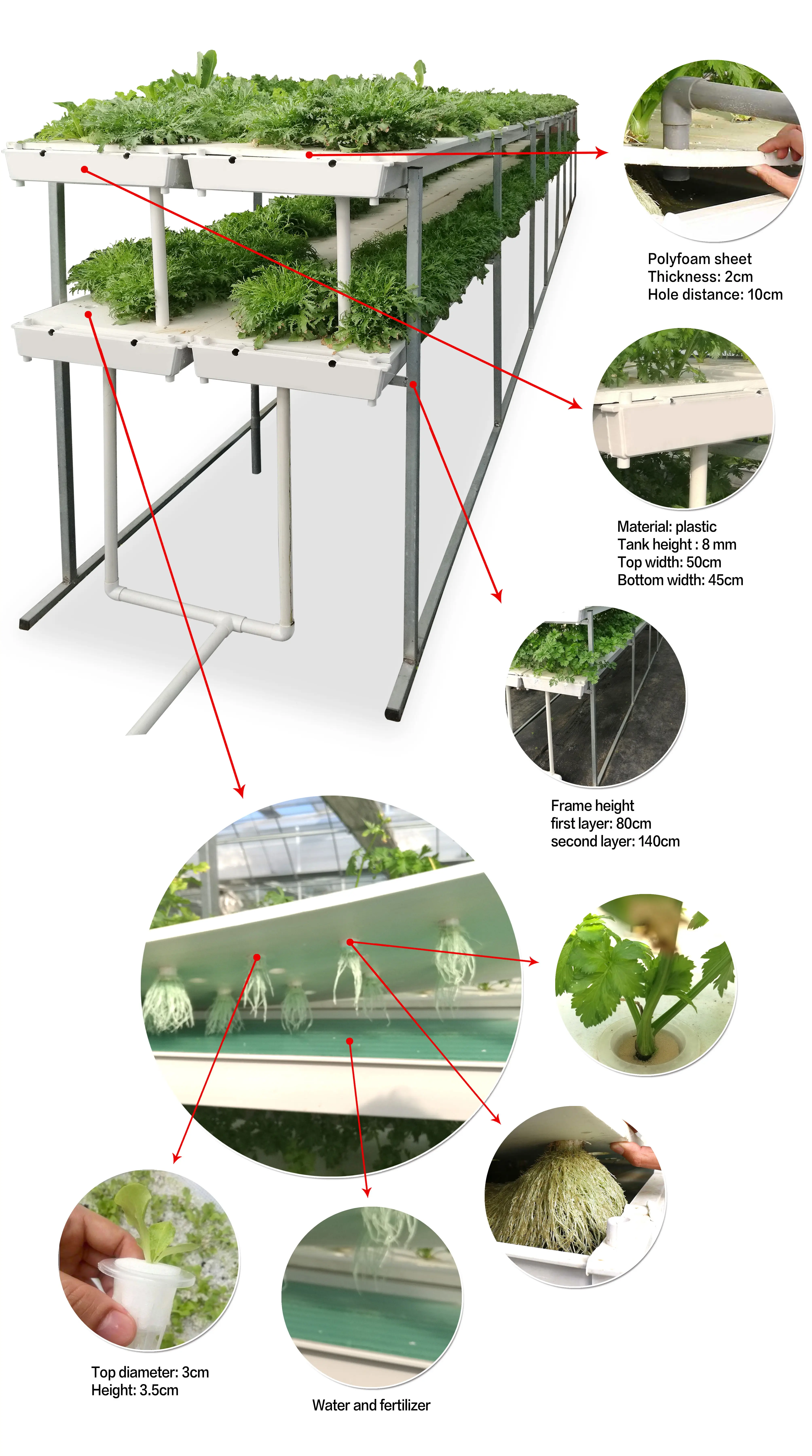 Polyfoam sheet
Thickness: 2cm
Hole distance: 10cm

Material: plastic
Tank height : 8 mm
Top width: 50cm
Bottom width: 45cm

Frame height
first layer: 80cm
second layer: 140cm

Top diameter: 3cm
Height: 3.5cm

Water and fertilizer