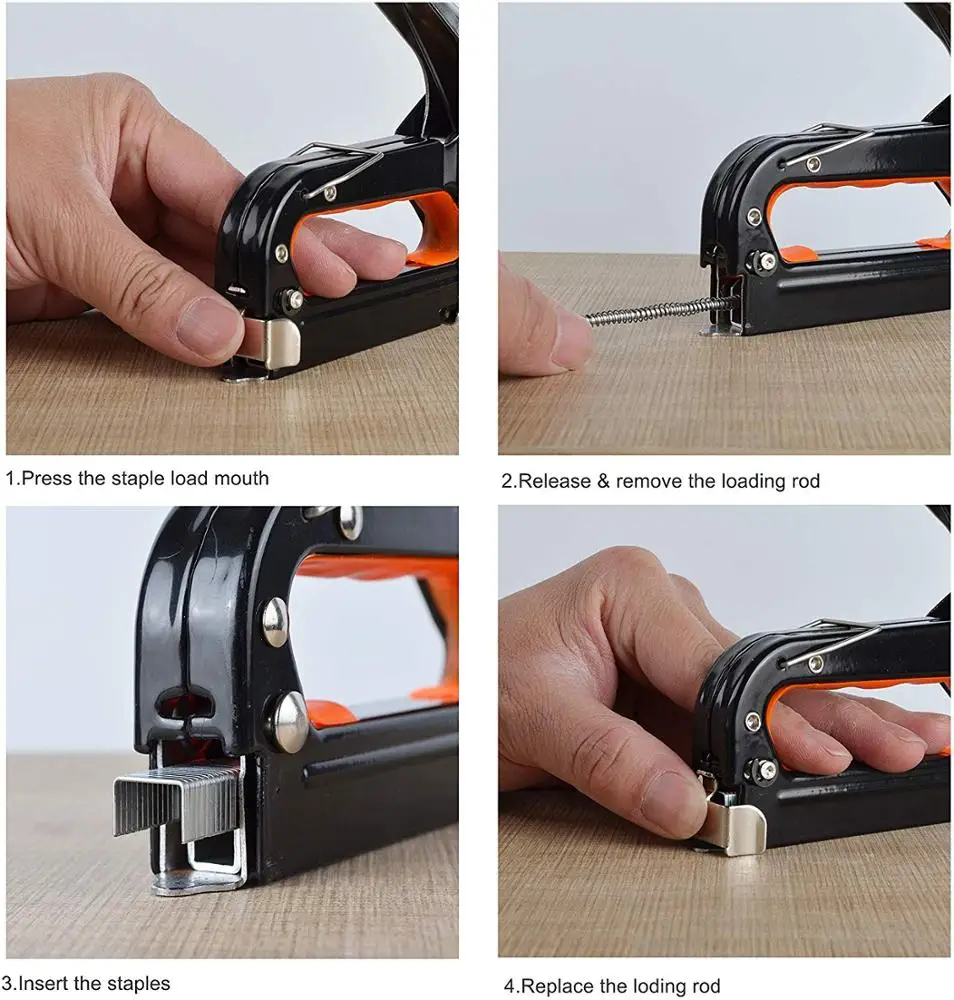 1.Press the staple load mouth

2.Release & remove the loading rod

3.Insert the staples

4.Replace the loding rod