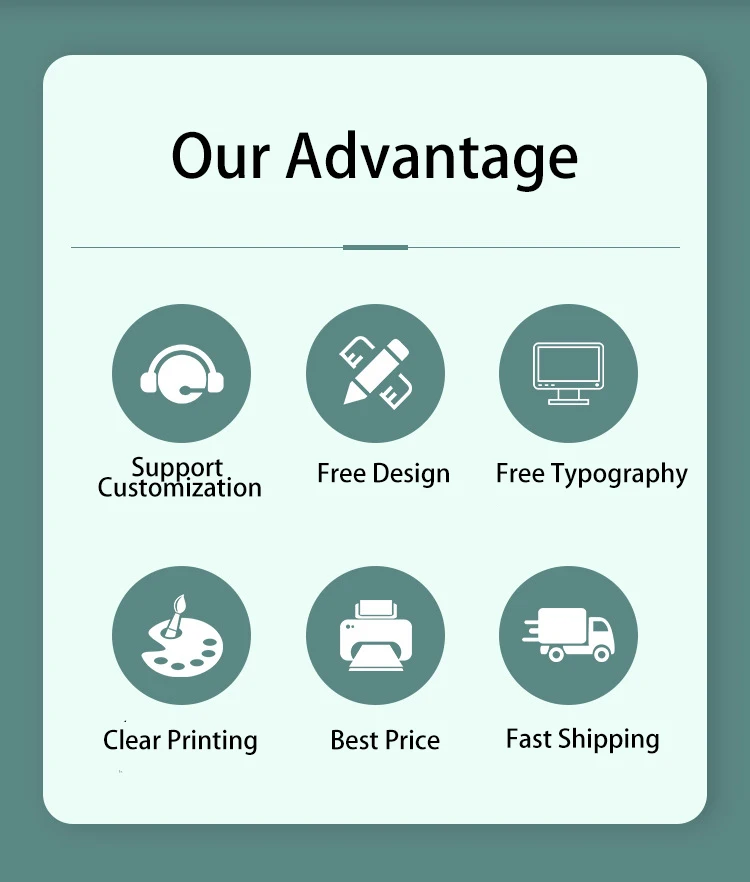 Our Advantage

Support Customization

Free Design

Free Typography

Clear Printing

Best Price

Fast Shipping