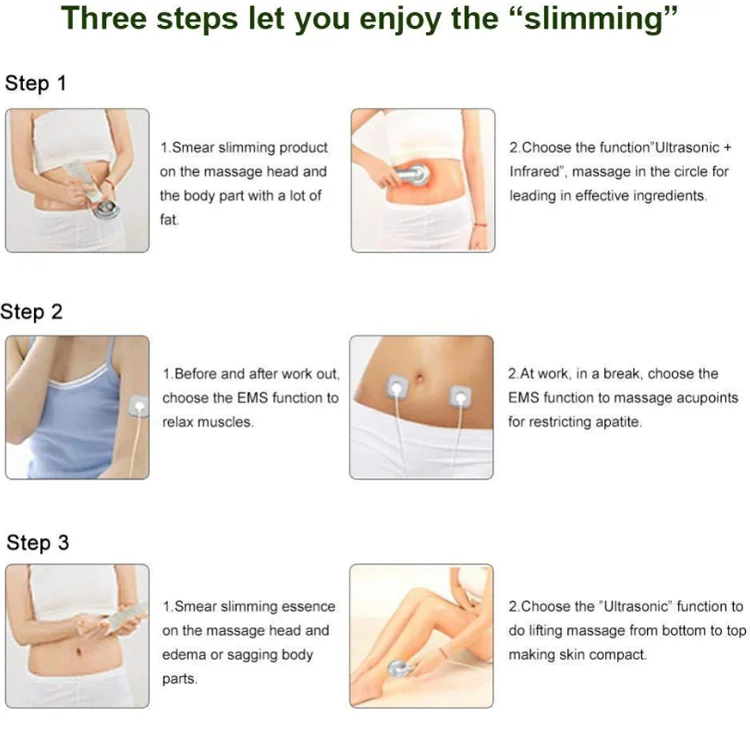 Three steps let you enjoy the “slimming”

Step 1

1.Smear slimming product on the massage head and the body part with a lot of fat.

2.Choose the function"Ultrasonic + Infrared", massage in the circle for leading in effective ingredients.

Step 2

1.Before and after work out, choose the EMS function to relax muscles.

2.At work, in a break, choose the EMS function to massage acupoints for restricting apatite.

Step 3

1.Smear slimming essence on the massage head and edema or sagging body parts.

2.Choose the "Ultrasonic" function to do lifting massage from bottom to top making skin compact.