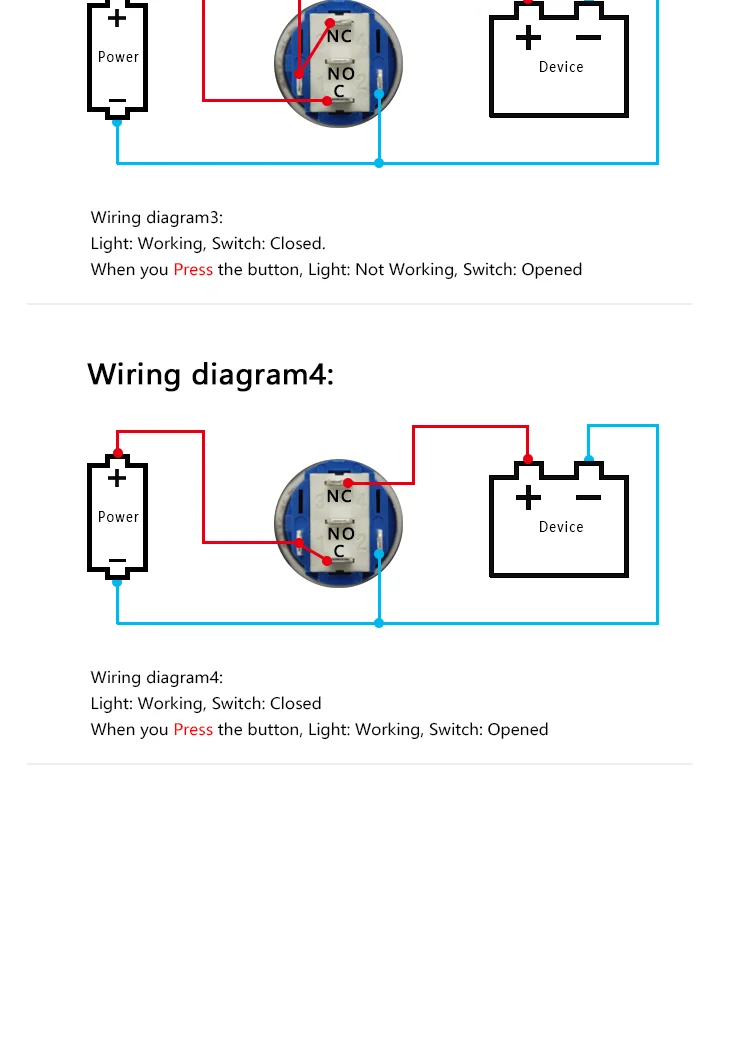 +
Power
−

NC
NO
C

+ −
Device

Wiring diagram3:
Light: Working, Switch: Closed.
When you Press the button, Light: Not Working, Switch: Opened

Wiring diagram4:

+
Power
−

NC
NO
C

+ −
Device

Wiring diagram4:
Light: Working, Switch: Closed
When you Press the button, Light: Working, Switch: Opened