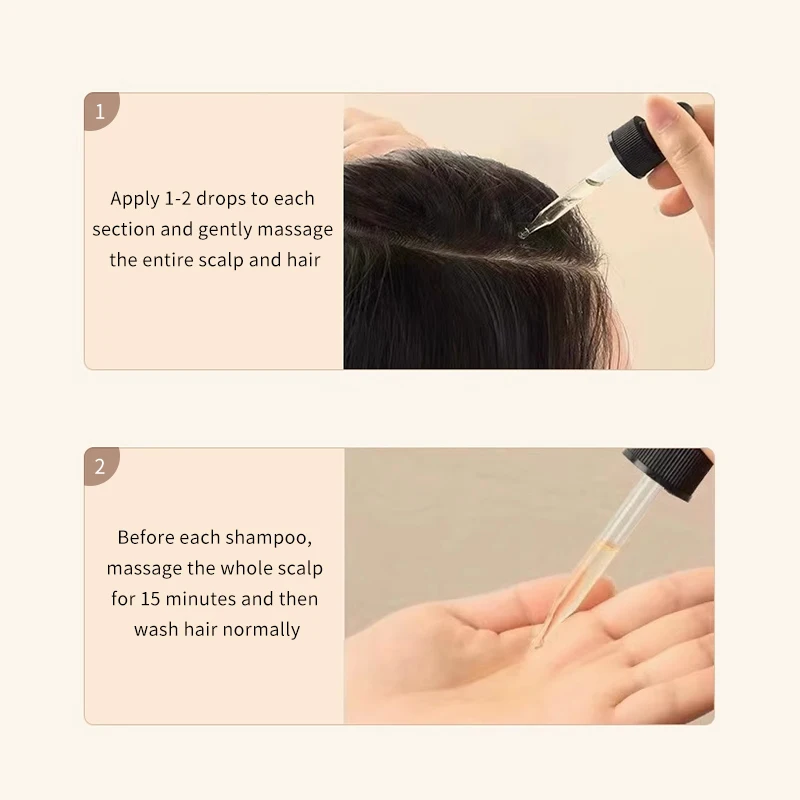 1

Apply 1-2 drops to each section and gently massage the entire scalp and hair

2

Before each shampoo, massage the whole scalp for 15 minutes and then wash hair normally