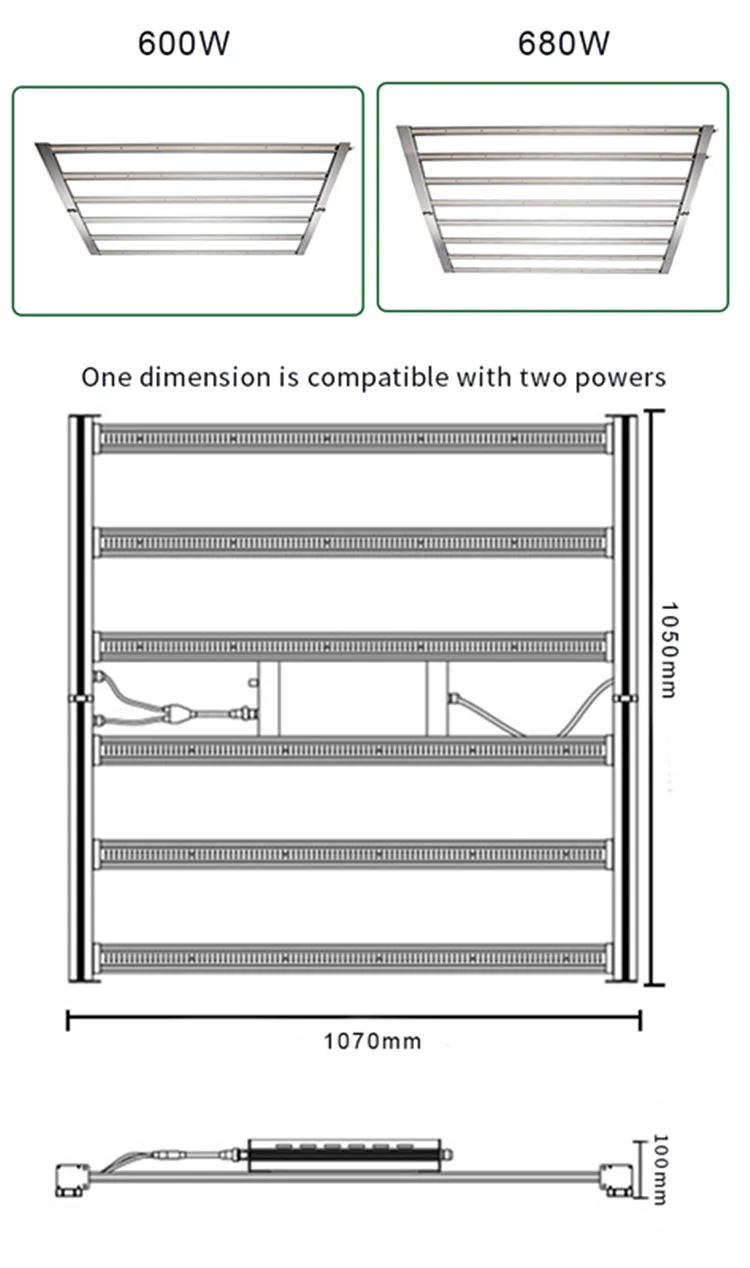 600W

680W

One dimension is compatible with two powers

1050mm

1070mm

100mm