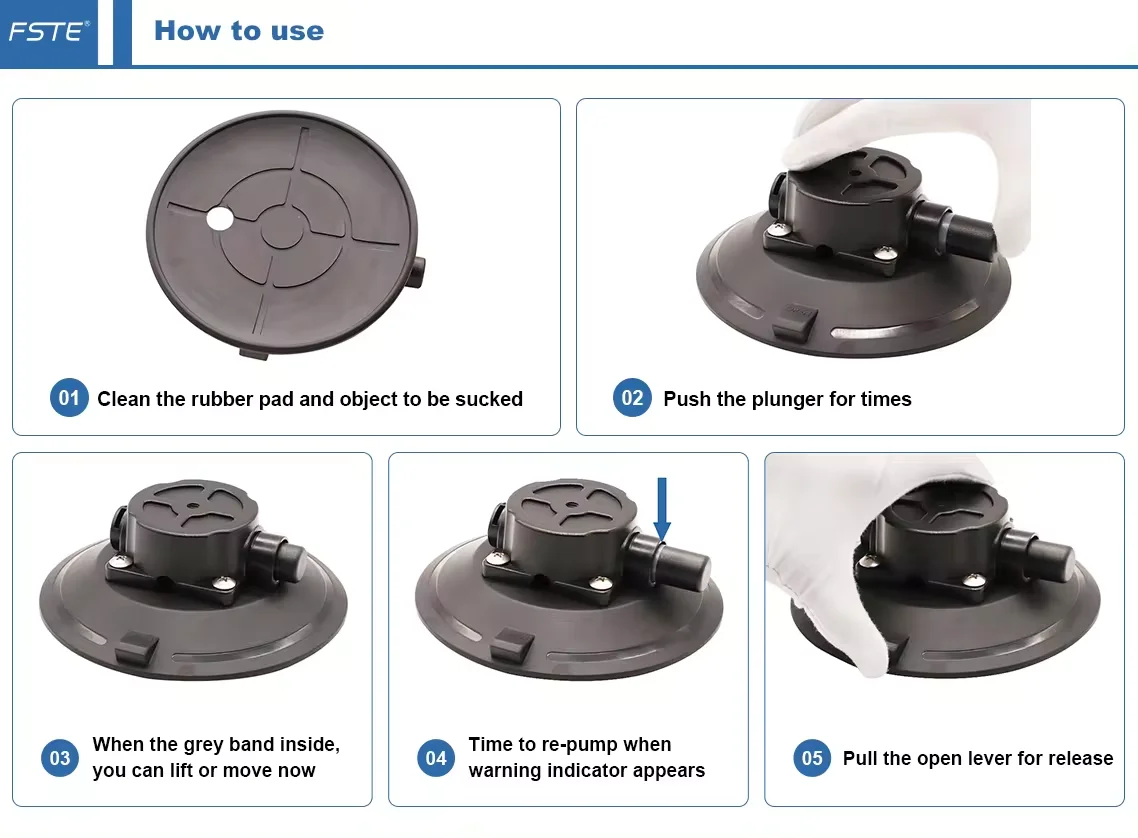 FSTE®

How to use

01 Clean the rubber pad and object to be sucked

02 Push the plunger for times

03 When the grey band inside, you can lift or move now

04 Time to re-pump when warning indicator appears

05 Pull the open lever for release