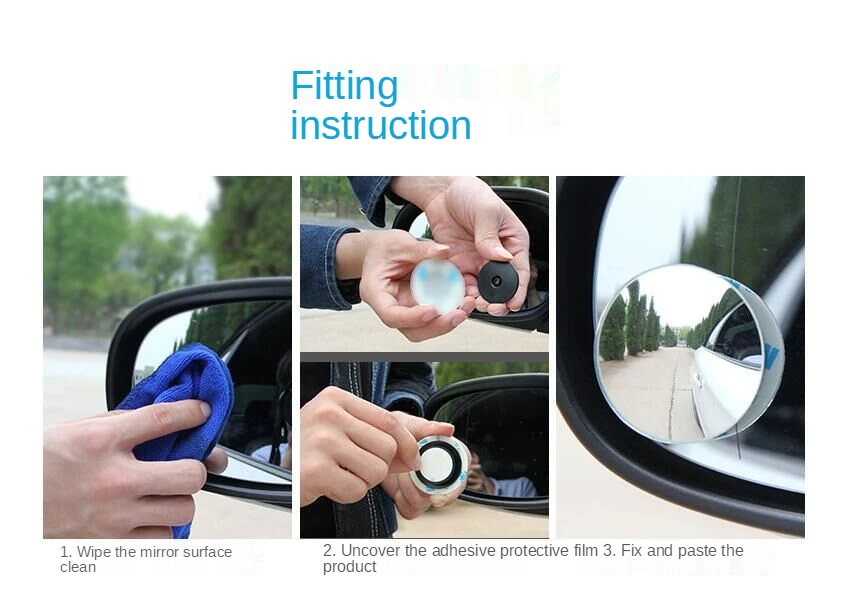 Fitting instruction

1. Wipe the mirror surface clean

2. Uncover the adhesive protective film 3. Fix and paste the product