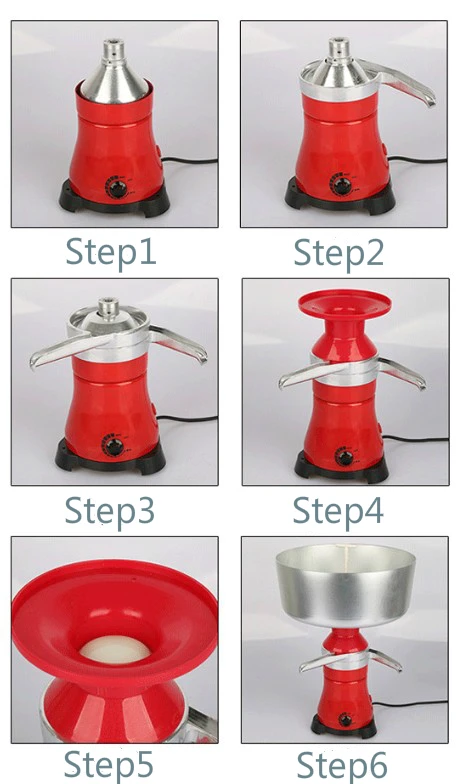 Step1

Step2

Step3

Step4

Step5

Step6