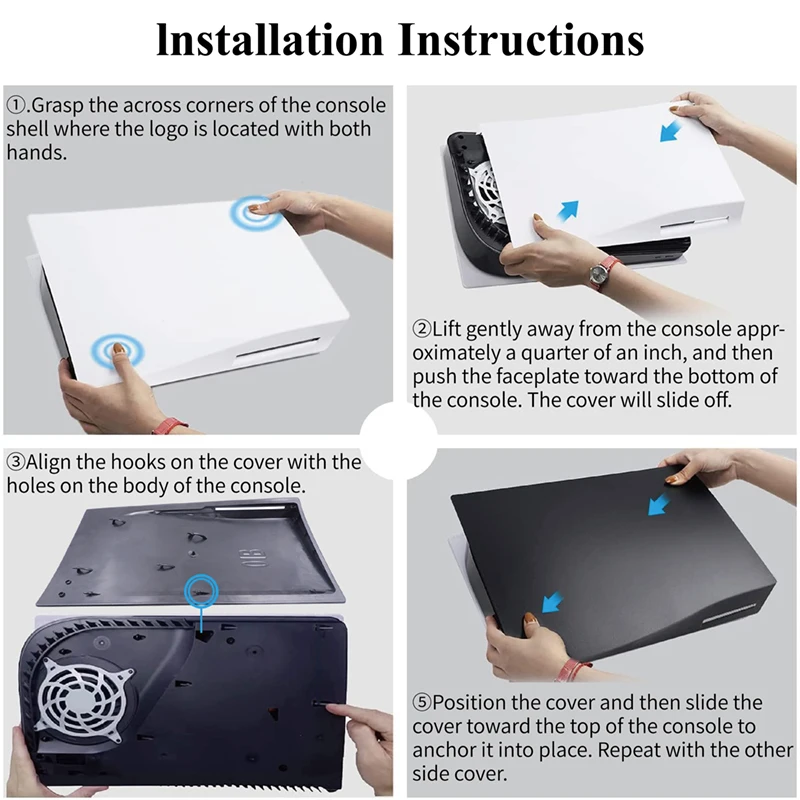 Installation Instructions

①.Grasp the across corners of the console shell where the logo is located with both hands.

②Lift gently away from the console approximately a quarter of an inch, and then push the faceplate toward the bottom of the console. The cover will slide off.

③Align the hooks on the cover with the holes on the body of the console.

⑤Position the cover and then slide the cover toward the top of the console to anchor it into place. Repeat with the other side cover.