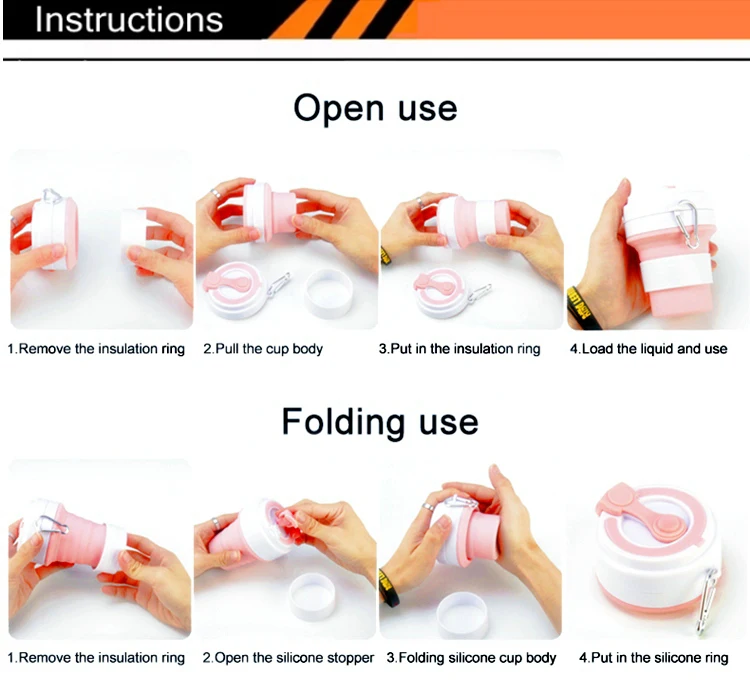 Instructions

Open use

1.Remove the insulation ring
2.Pull the cup body
3.Put in the insulation ring
4.Load the liquid and use

Folding use

1.Remove the insulation ring
2.Open the silicone stopper
3.Folding silicone cup body
4.Put in the silicone ring