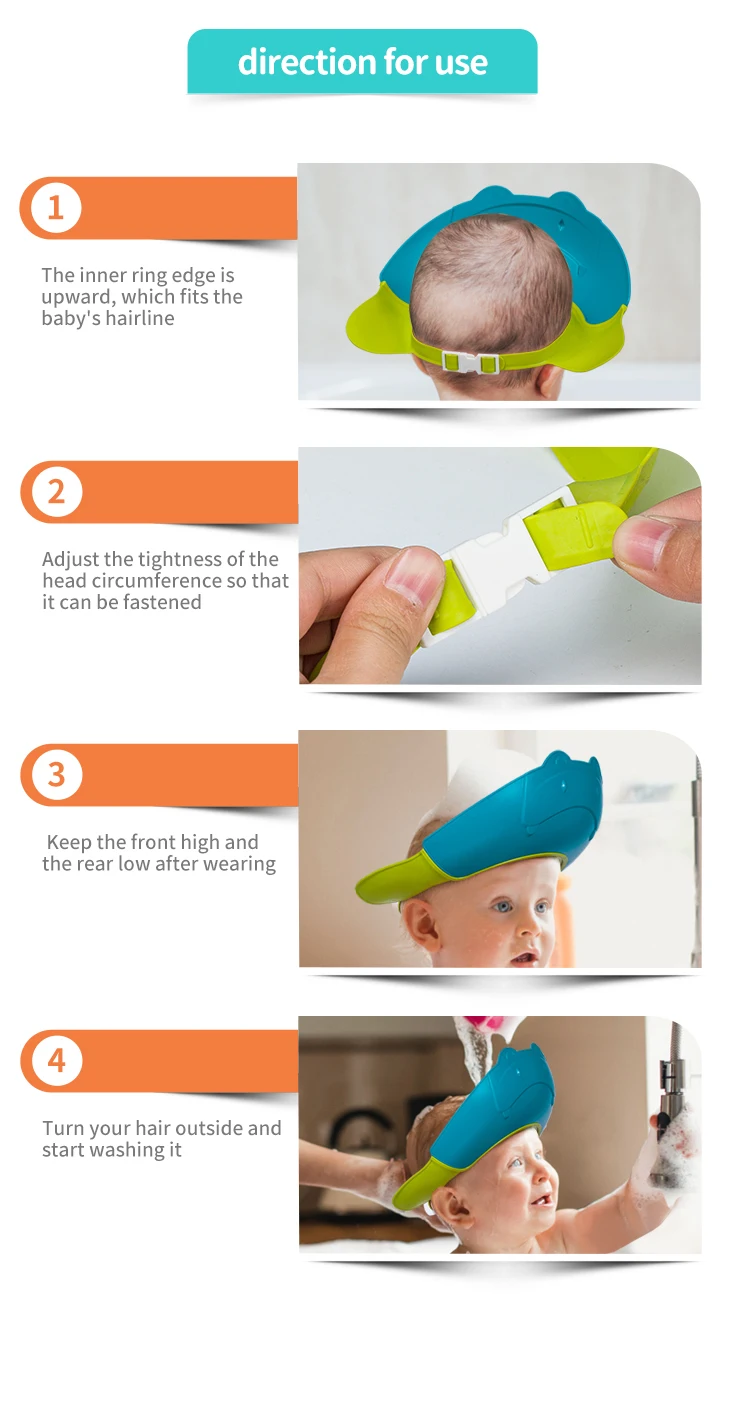 direction for use

1

The inner ring edge is upward, which fits the baby's hairline

2

Adjust the tightness of the head circumference so that it can be fastened

3

Keep the front high and the rear low after wearing

4

Turn your hair outside and start washing it