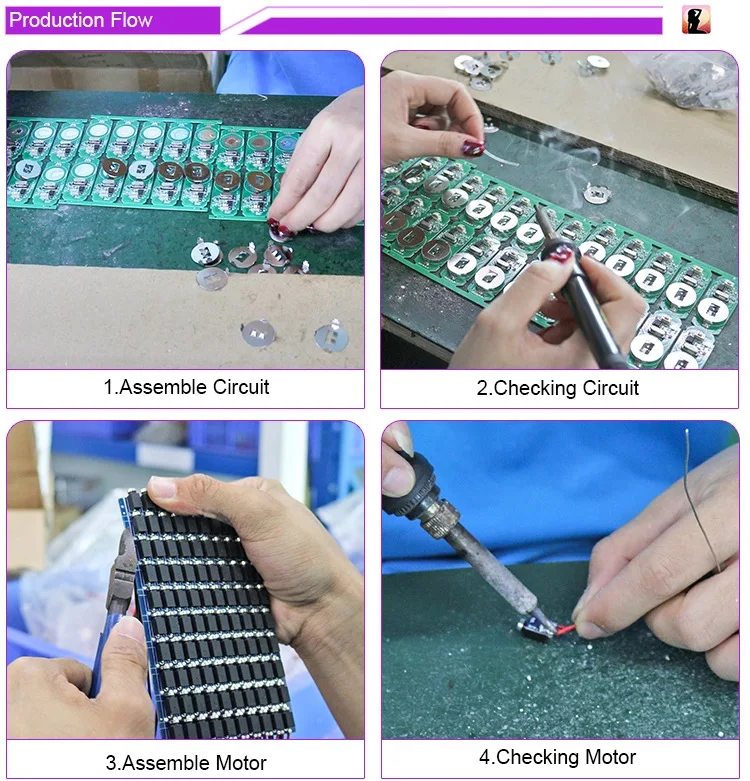 Production Flow

1.Assemble Circuit

2.Checking Circuit

3.Assemble Motor

4.Checking Motor