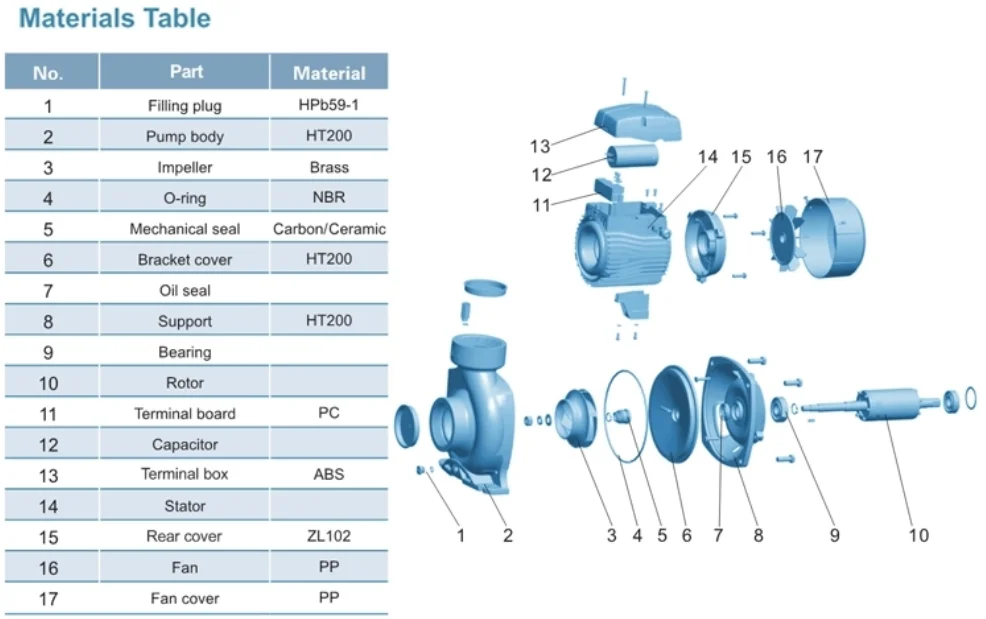 Materials Table

| No. | Part | Material |
|---|---|---|
| 1 | Filling plug | HPb59-1 |
| 2 | Pump body | HT200 |
| 3 | Impeller | Brass |
| 4 | O-ring | NBR |
| 5 | Mechanical seal | Carbon/Ceramic |
| 6 | Bracket cover | HT200 |
| 7 | Oil seal | |
| 8 | Support | HT200 |
| 9 | Bearing | |
| 10 | Rotor | |
| 11 | Terminal board | PC |
| 12 | Capacitor | |
| 13 | Terminal box | ABS |
| 14 | Stator | |
| 15 | Rear cover | ZL102 |
| 16 | Fan | PP |
| 17 | Fan cover | PP |

13
12
11
14
15
16
17
1
2
3
4
5
6
7
8
9
10