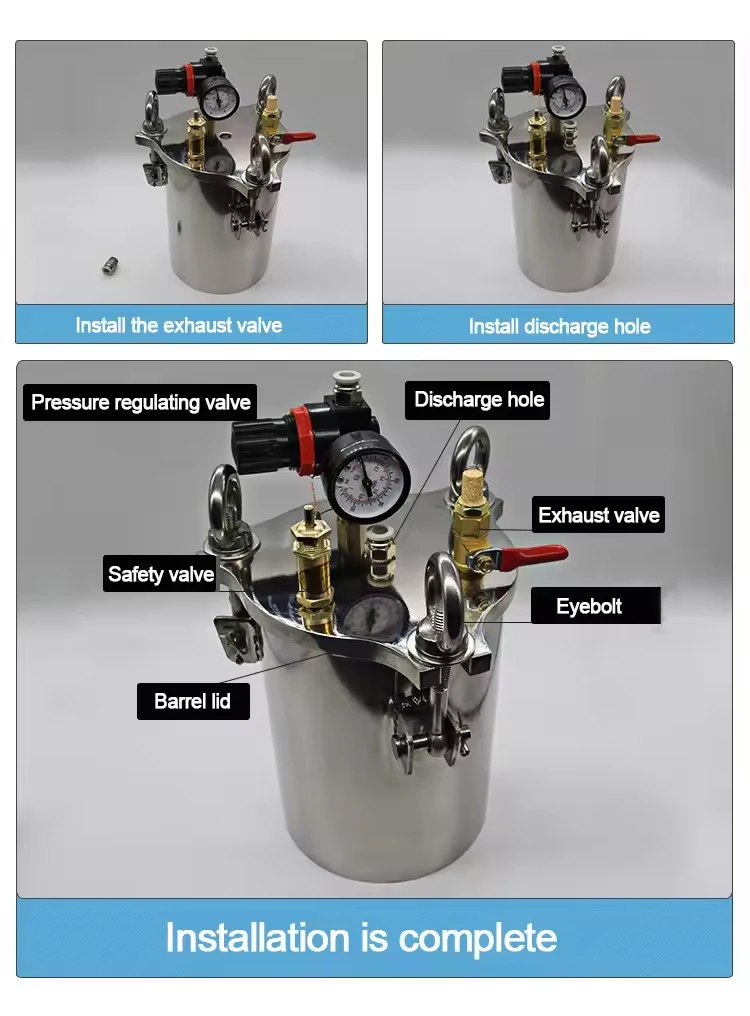 Install the exhaust valve

Install discharge hole

Pressure regulating valve

Discharge hole

Exhaust valve

Safety valve

Eyebolt

Barrel lid

Installation is complete