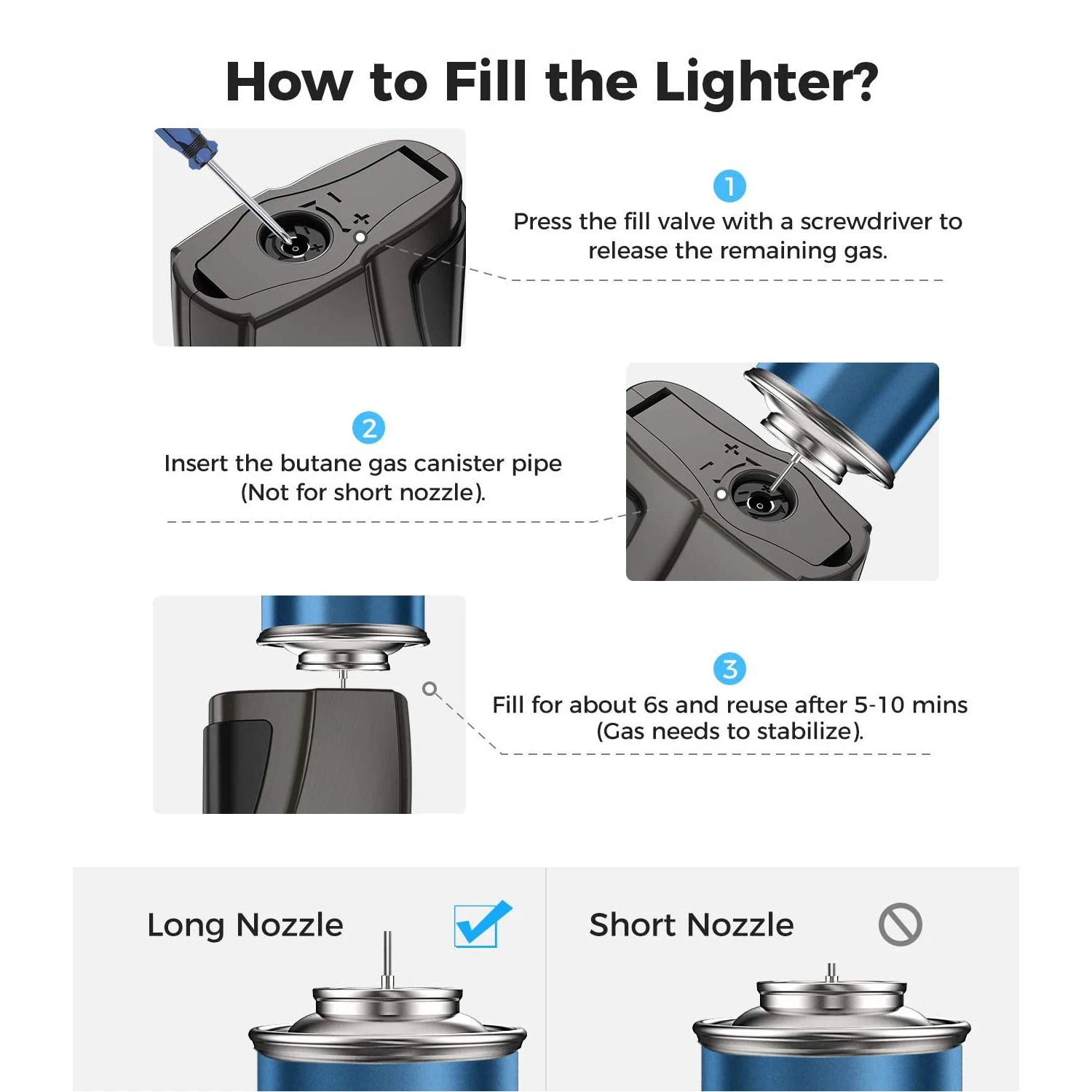 How to Fill the Lighter?

1
Press the fill valve with a screwdriver to release the remaining gas.

2
Insert the butane gas canister pipe (Not for short nozzle).

3
Fill for about 6s and reuse after 5-10 mins (Gas needs to stabilize).

Long Nozzle

Short Nozzle