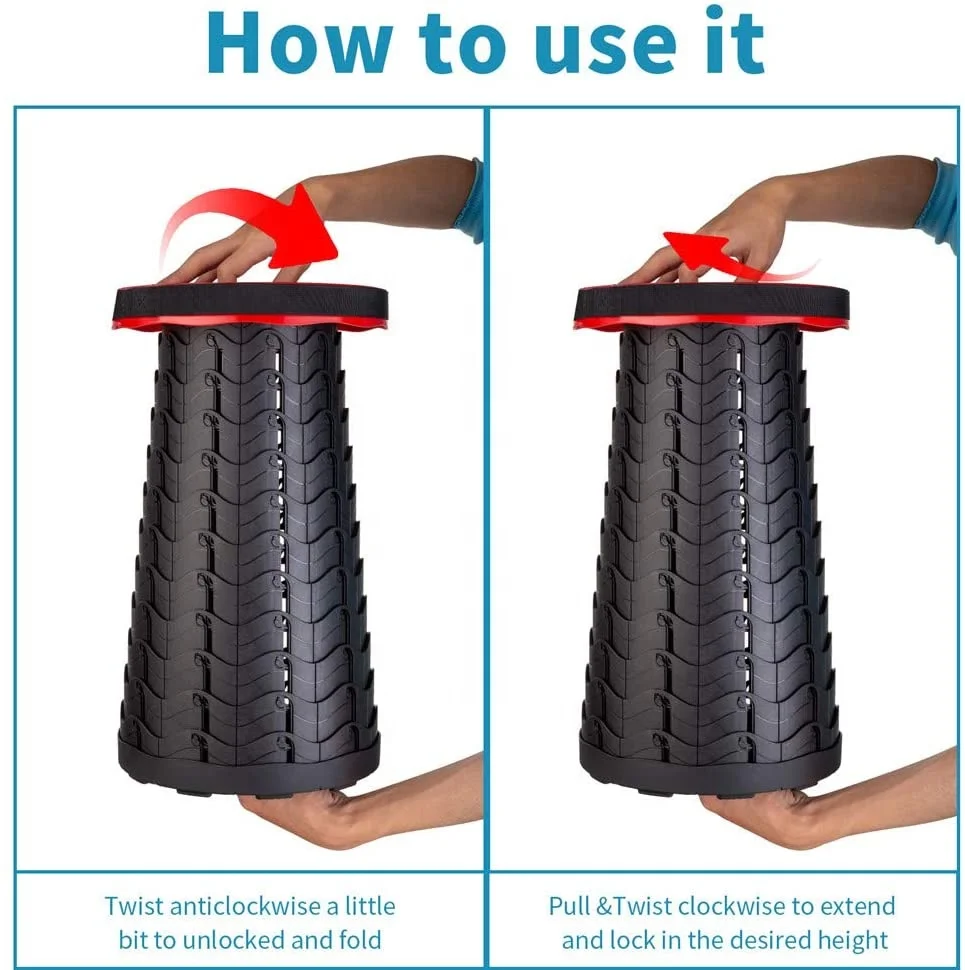 How to use it

Twist anticlockwise a little bit to unlocked and fold

Pull &Twist clockwise to extend and lock in the desired height