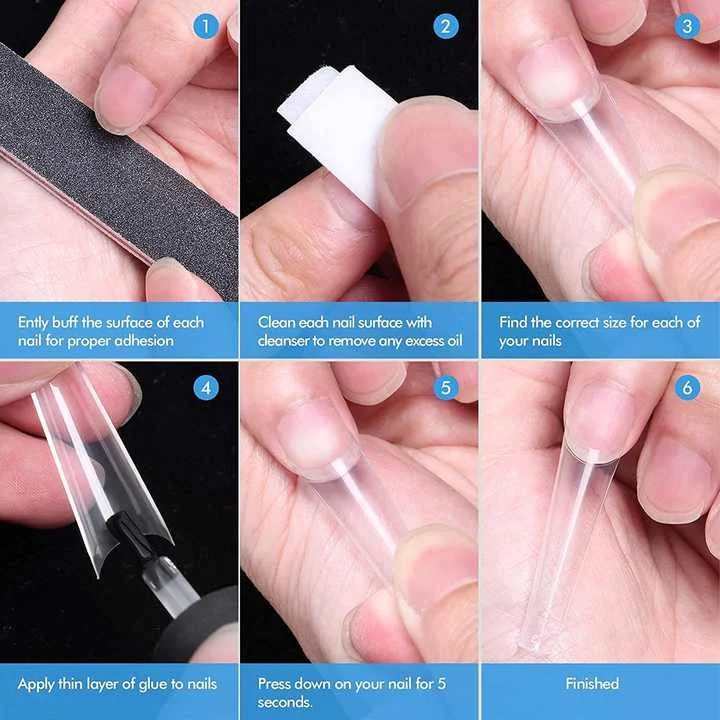 1

Ently buff the surface of each nail for proper adhesion

2

Clean each nail surface with cleanser to remove any excess oil

3

Find the correct size for each of your nails

4

Apply thin layer of glue to nails

5

Press down on your nail for 5 seconds.

6

Finished