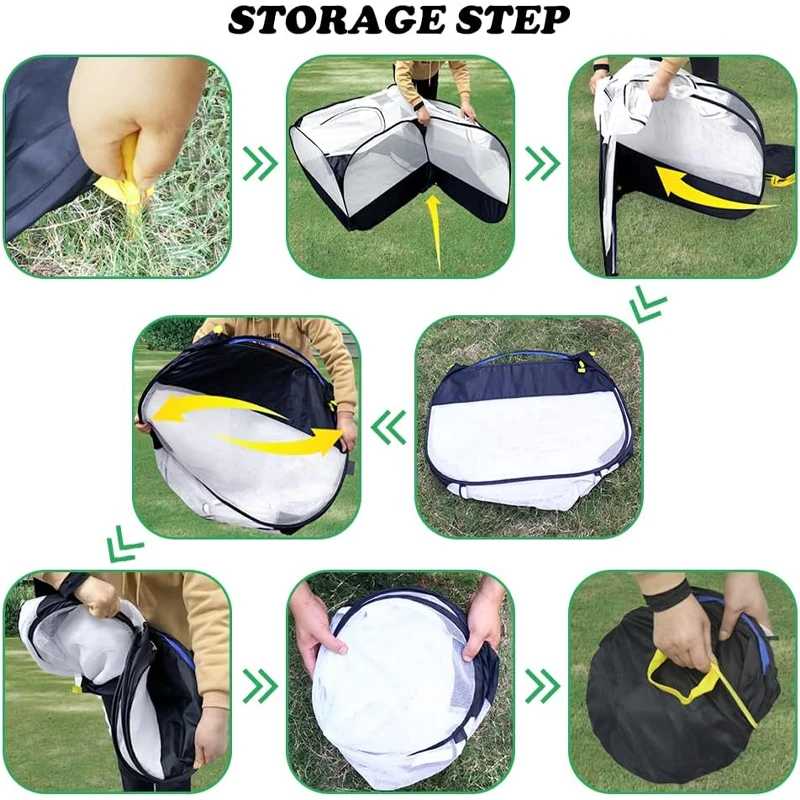 STORAGE STEP