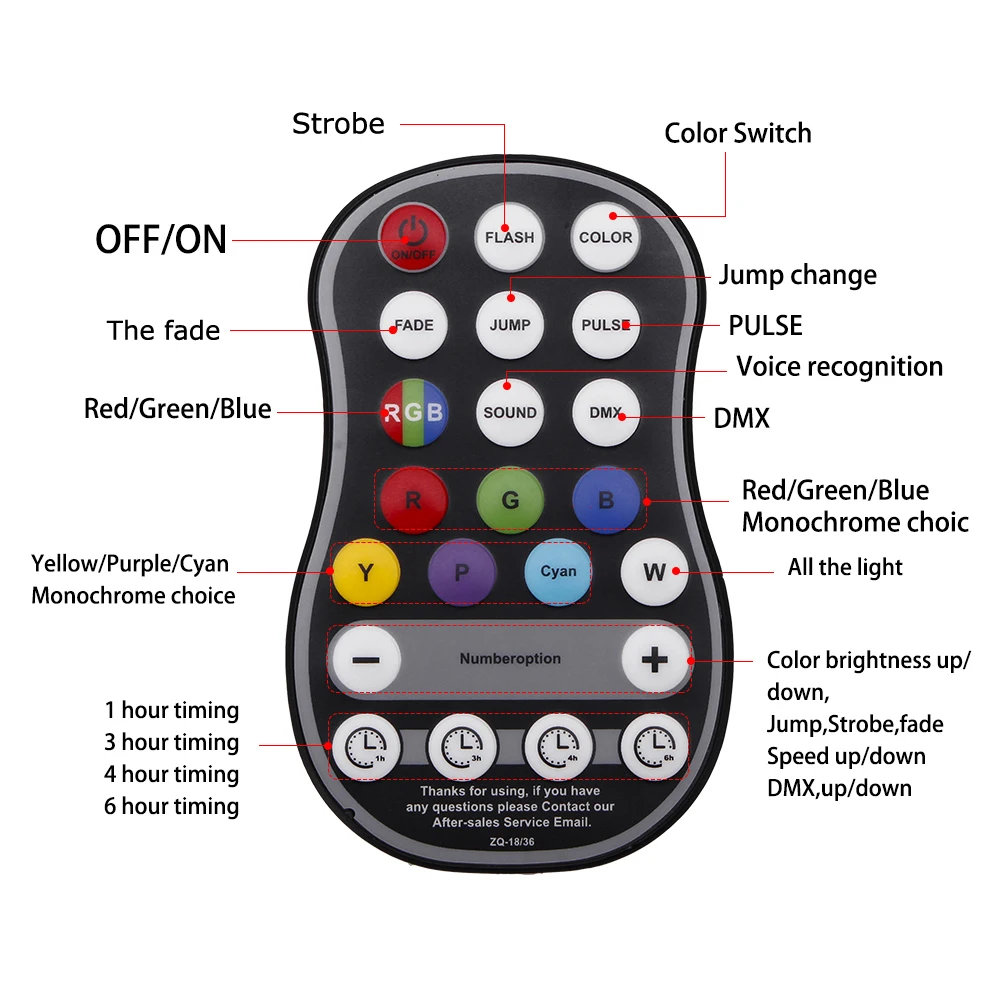 Strobe

Color Switch

OFF/ON

ON/OFF

FLASH

COLOR

Jump change

The fade

FADE

JUMP

PULSE

PULSE

Voice recognition

Red/Green/Blue

RGB

SOUND

DMX

DMX

R

G

B

Red/Green/Blue Monochrome choic

Yellow/Purple/Cyan Monochrome choice

Y

P

Cyan

W

All the light

−

Numberoption

+

Color brightness up/ down, Jump,Strobe,fade Speed up/down DMX,up/down

1 hour timing
3 hour timing
4 hour timing
6 hour timing

1h

3h

4h

6h

Thanks for using, if you have any questions please Contact our After-sales Service Email.

ZQ-18/36