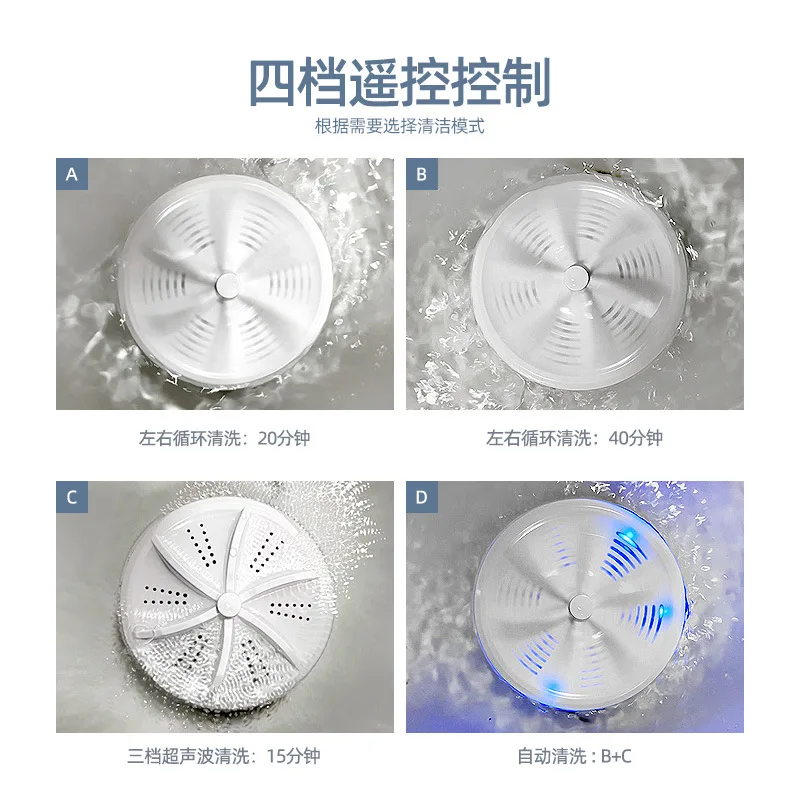 四档遥控控制

根据需要选择清洁模式

A

左右循环清洗：20分钟

B

左右循环清洗：40分钟

C

三档超声波清洗：15分钟

D

自动清洗：B+C