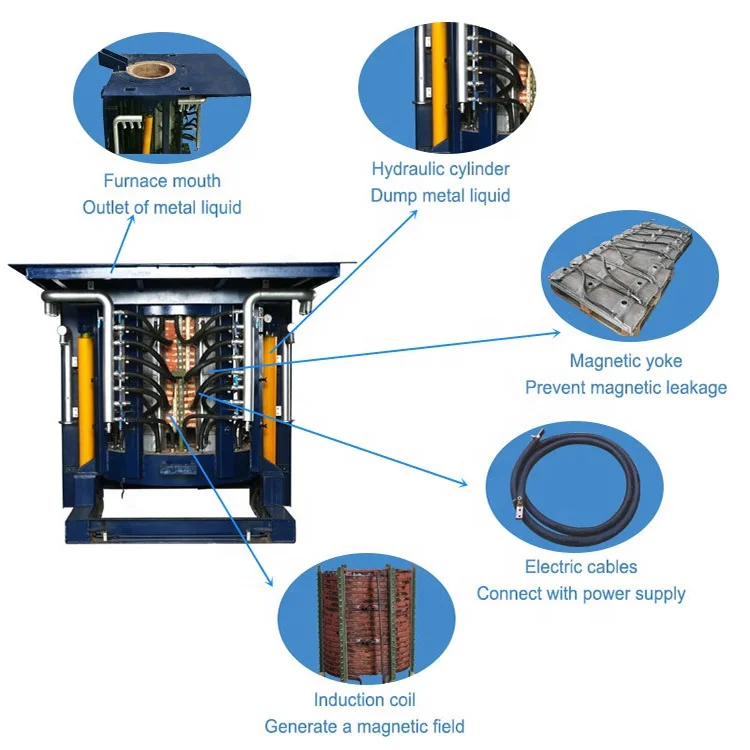 Furnace mouth
Outlet of metal liquid

Hydraulic cylinder
Dump metal liquid

Magnetic yoke
Prevent magnetic leakage

Electric cables
Connect with power supply

Induction coil
Generate a magnetic field