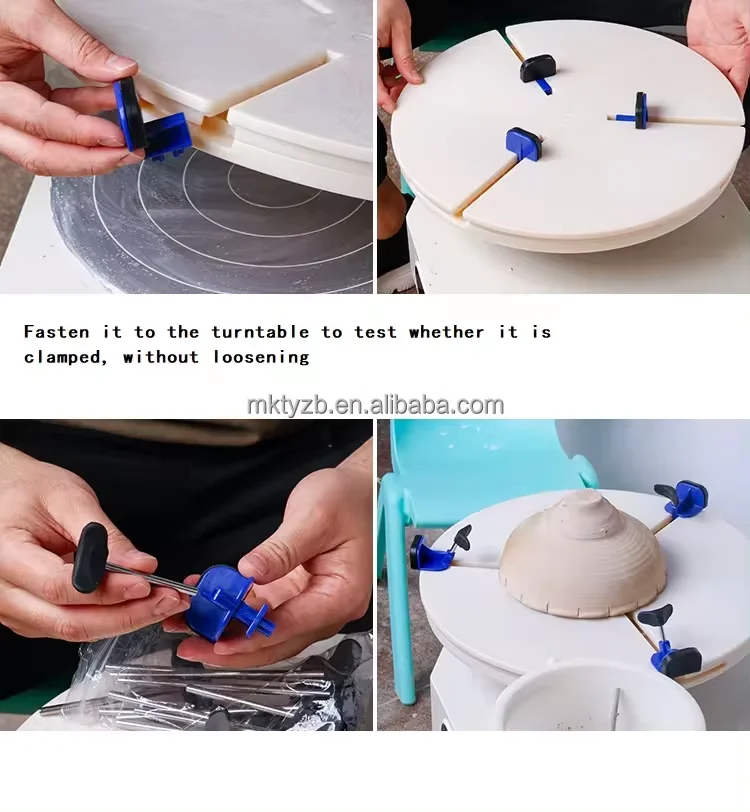 Fasten it to the turntable to test whether it is clamped, without loosening

mktyzb.en.alibaba.com