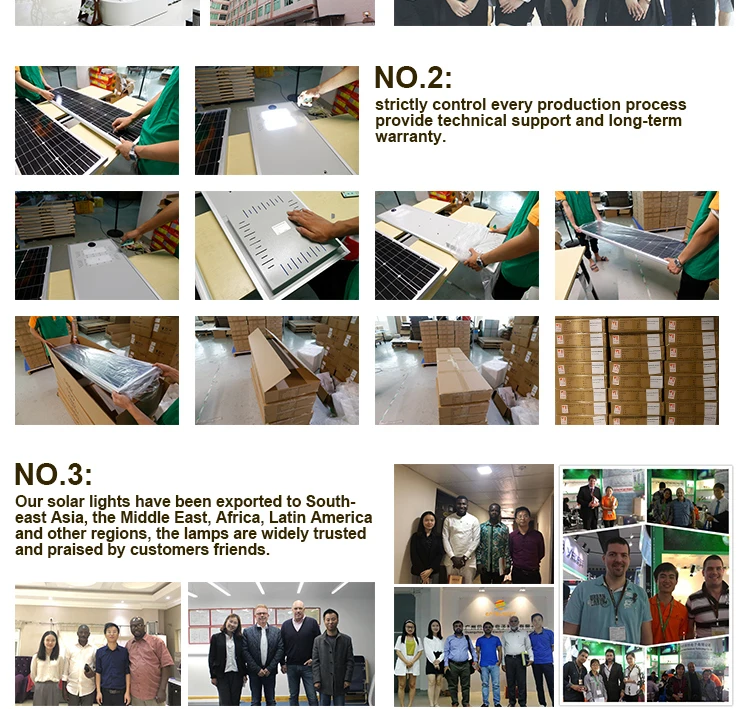 NO.2:

strictly control every production process provide technical support and long-term warranty.

NO.3:

Our solar lights have been exported to Southeast Asia, the Middle East, Africa, Latin America and other regions, the lamps are widely trusted and praised by customers friends.