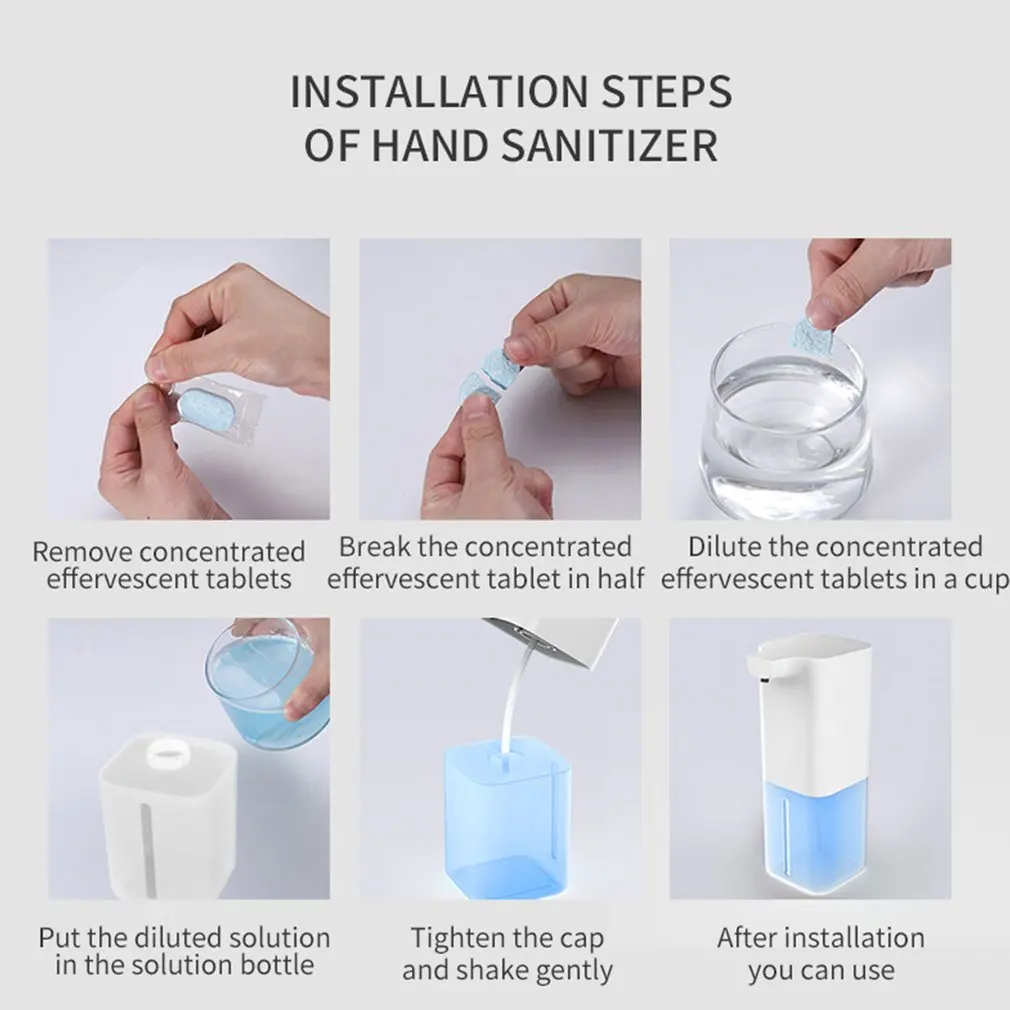 INSTALLATION STEPS OF HAND SANITIZER

Remove concentrated effervescent tablets

Break the concentrated effervescent tablet in half

Dilute the concentrated effervescent tablets in a cup

Put the diluted solution in the solution bottle

Tighten the cap and shake gently

After installation you can use